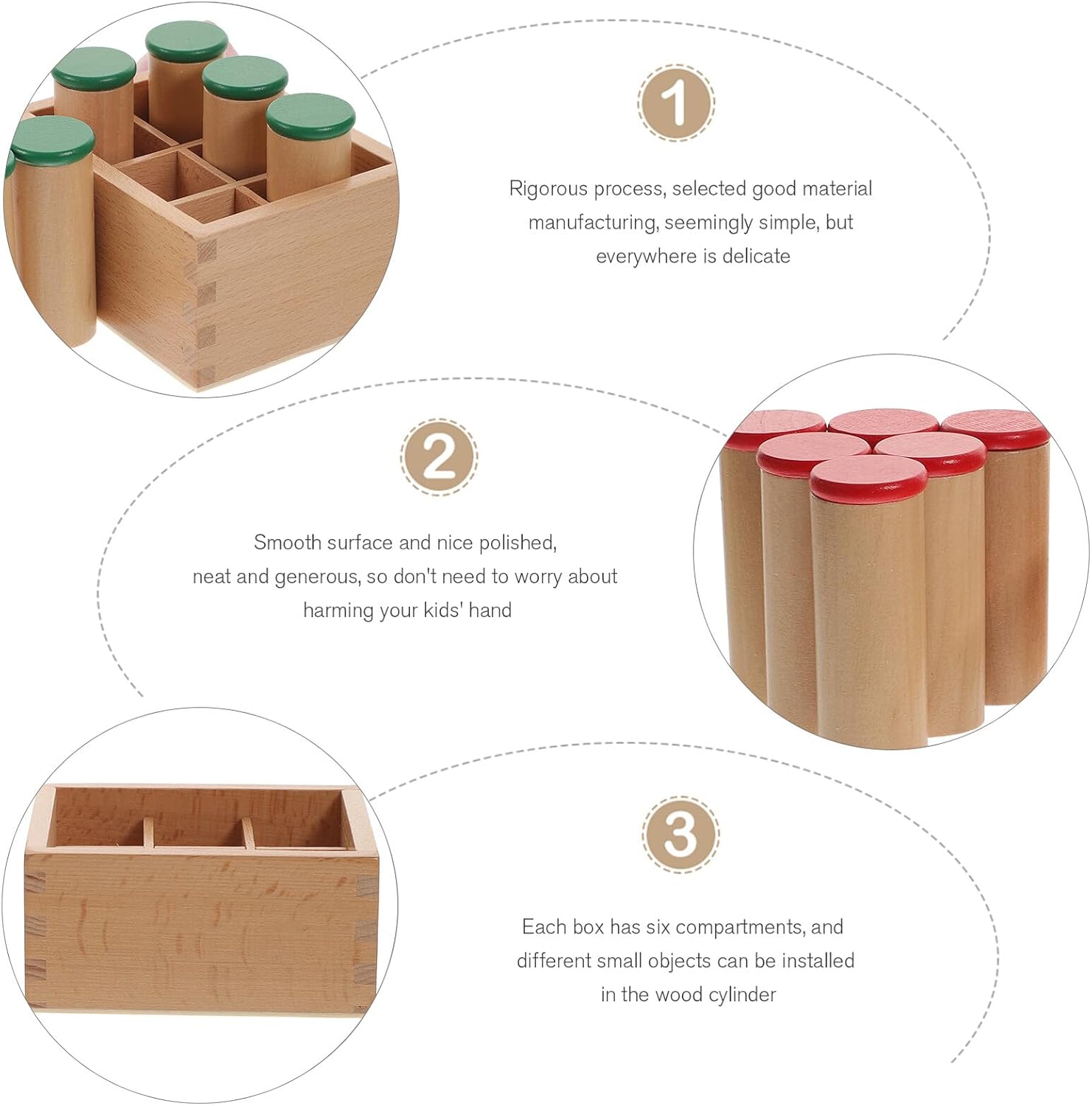 1

Rigorous process, selected good material manufacturing, seemingly simple, but everywhere is delicate

2

Smooth surface and nice polished, neat and generous, so don't need to worry about harming your kids' hand

3

Each box has six compartments, and different small objects can be installed in the wood cylinder