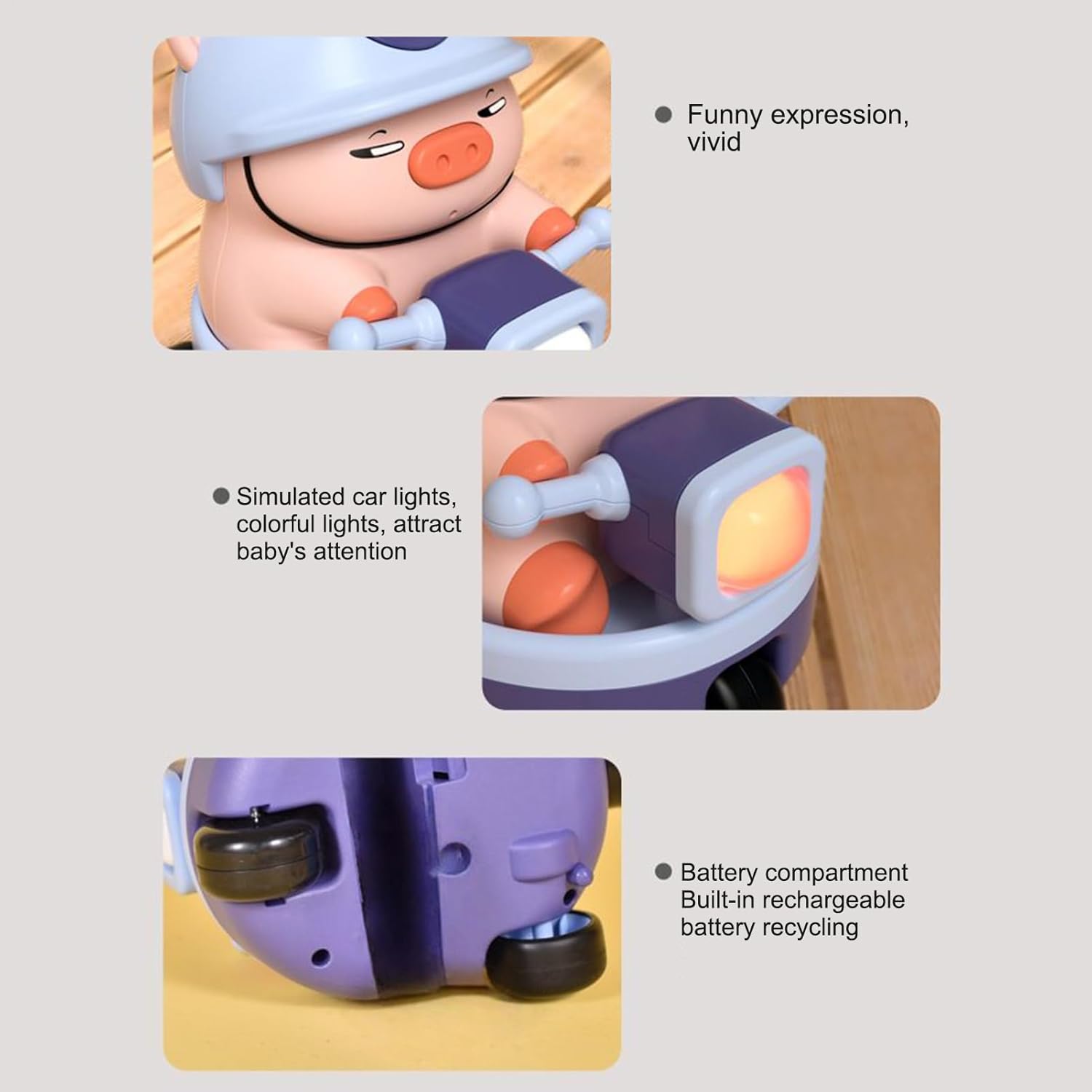 Funny expression, vivid

Simulated car lights, colorful lights, attract baby's attention

Battery compartment Built-in rechargeable battery recycling