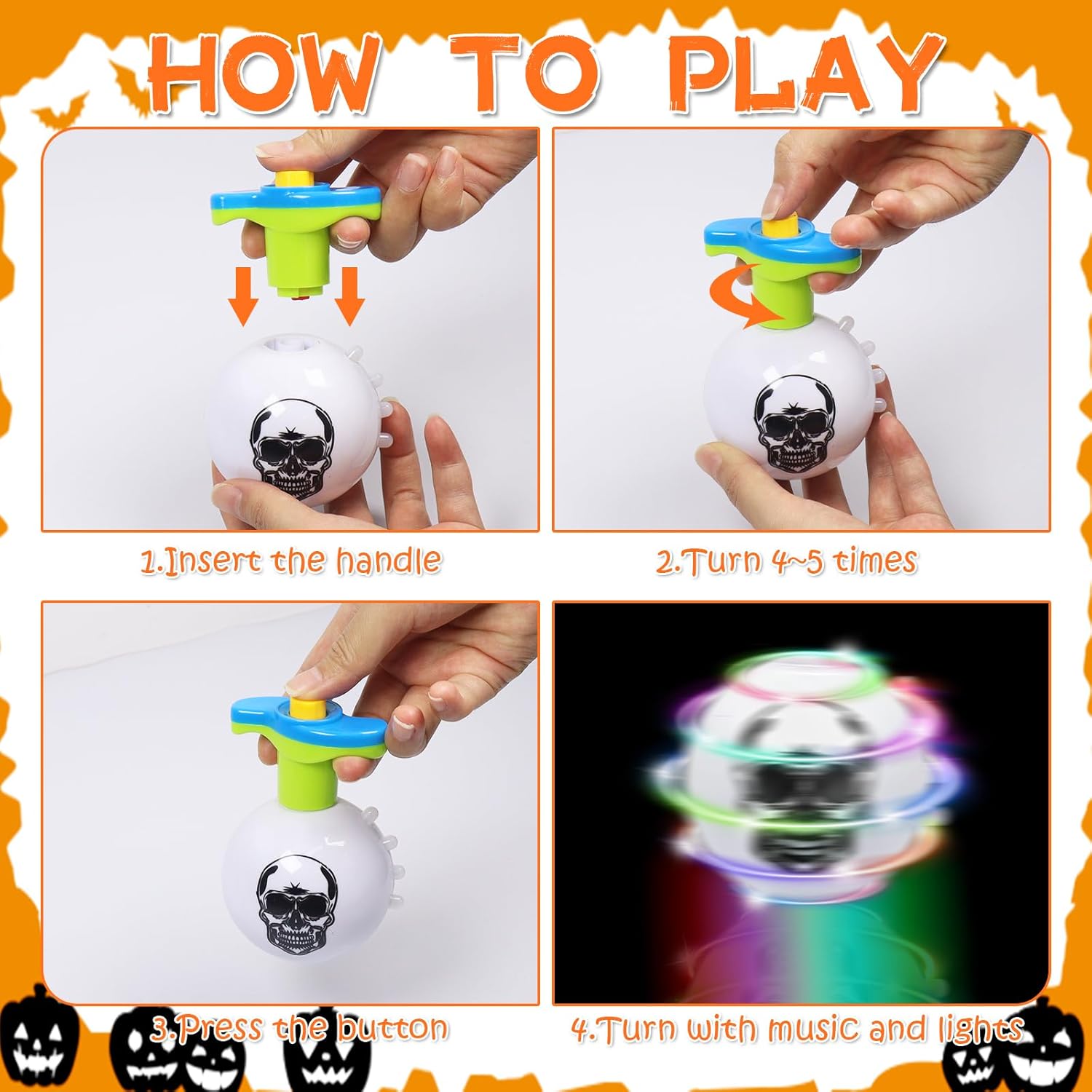 HOW TO PLAY

1.Insert the handle

2.Turn 4~5 times

3.Press the button

4.Turn with music and lights