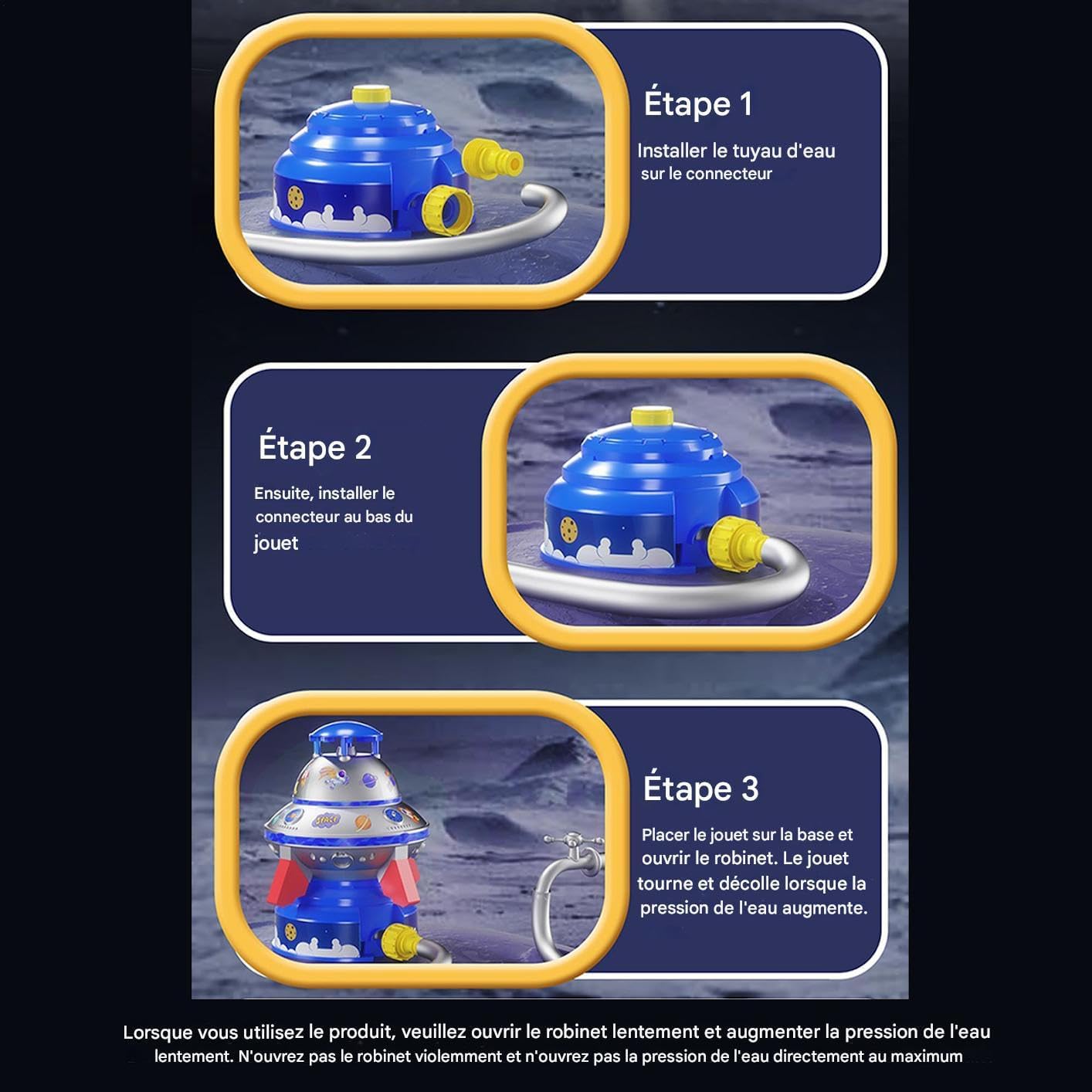 Étape 1

Installer le tuyau d'eau sur le connecteur

Étape 2

Ensuite, installer le connecteur au bas du jouet

SPACE

Étape 3

Placer le jouet sur la base et ouvrir le robinet. Le jouet tourne et décolle lorsque la pression de l'eau augmente.

Lorsque vous utilisez le produit, veuillez ouvrir le robinet lentement et augmenter la pression de l'eau lentement. N'ouvrez pas le robinet violemment et n'ouvrez pas la pression de l'eau directement au maximum