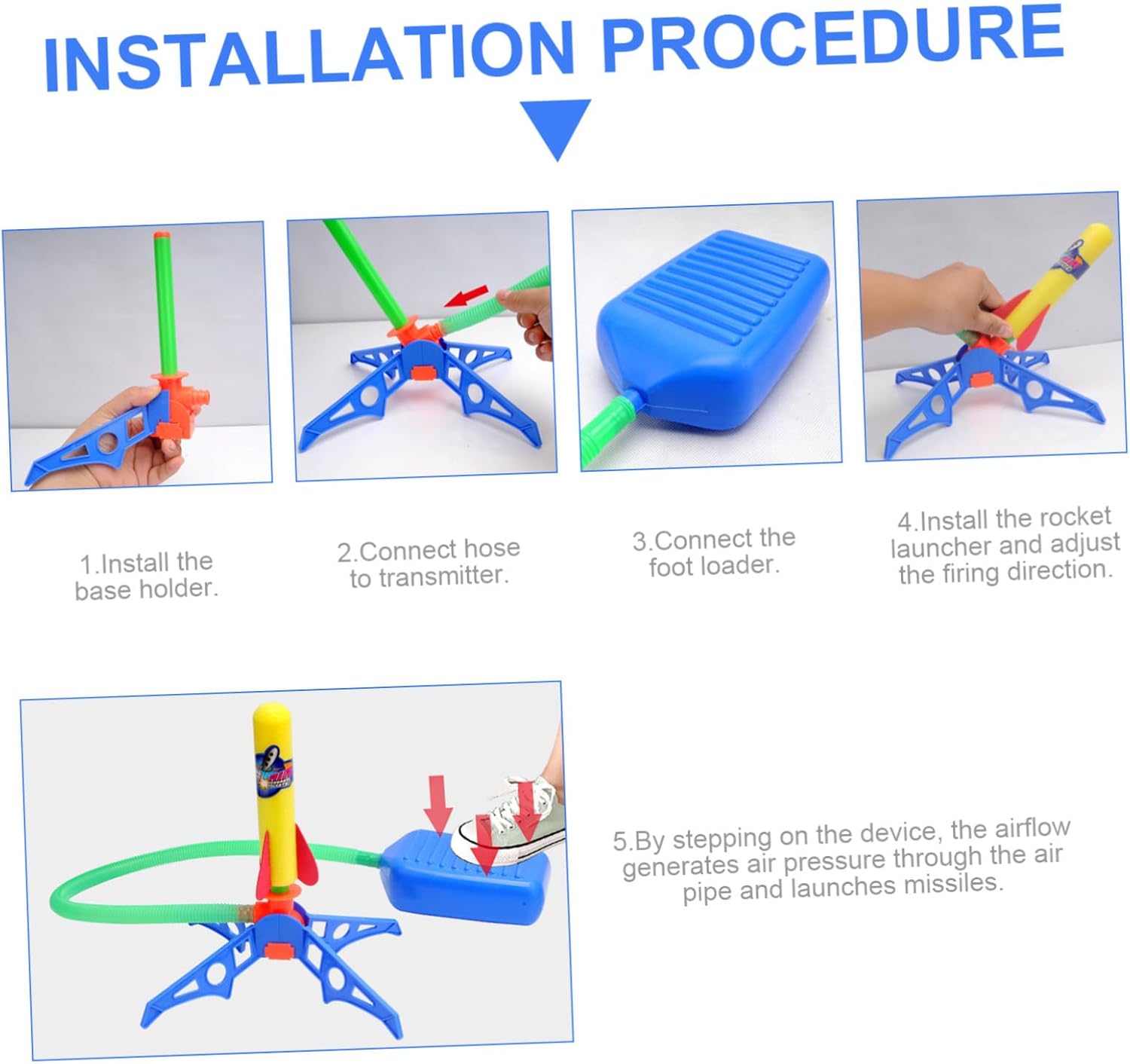 INSTALLATION PROCEDURE

1.Install the base holder.

2.Connect hose to transmitter.

3.Connect the foot loader.

4.Install the rocket launcher and adjust the firing direction.

5.By stepping on the device, the airflow generates air pressure through the air pipe and launches missiles.