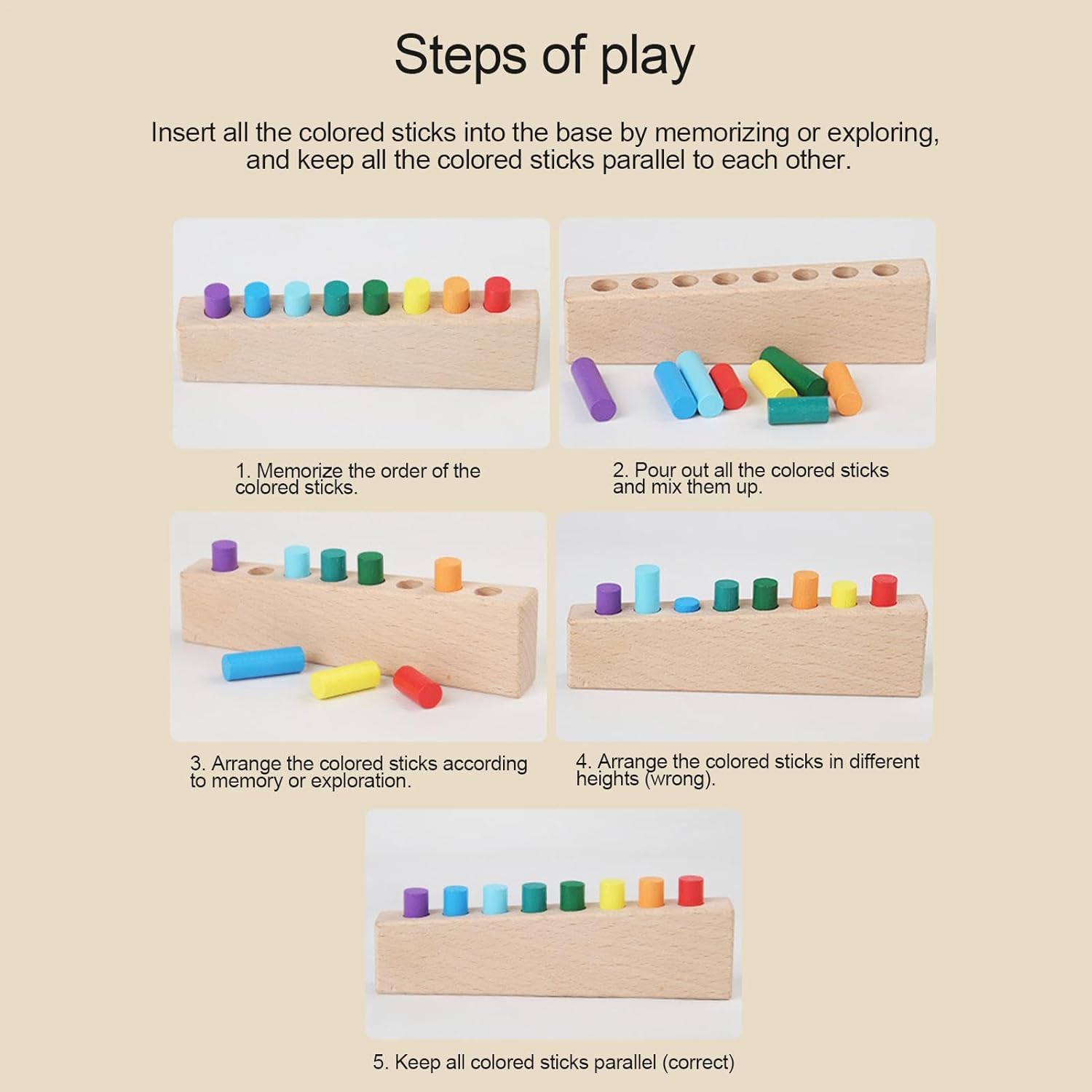 Steps of play

Insert all the colored sticks into the base by memorizing or exploring, and keep all the colored sticks parallel to each other.

1. Memorize the order of the colored sticks.

2. Pour out all the colored sticks and mix them up.

3. Arrange the colored sticks according to memory or exploration.

4. Arrange the colored sticks in different heights (wrong).

5. Keep all colored sticks parallel (correct)