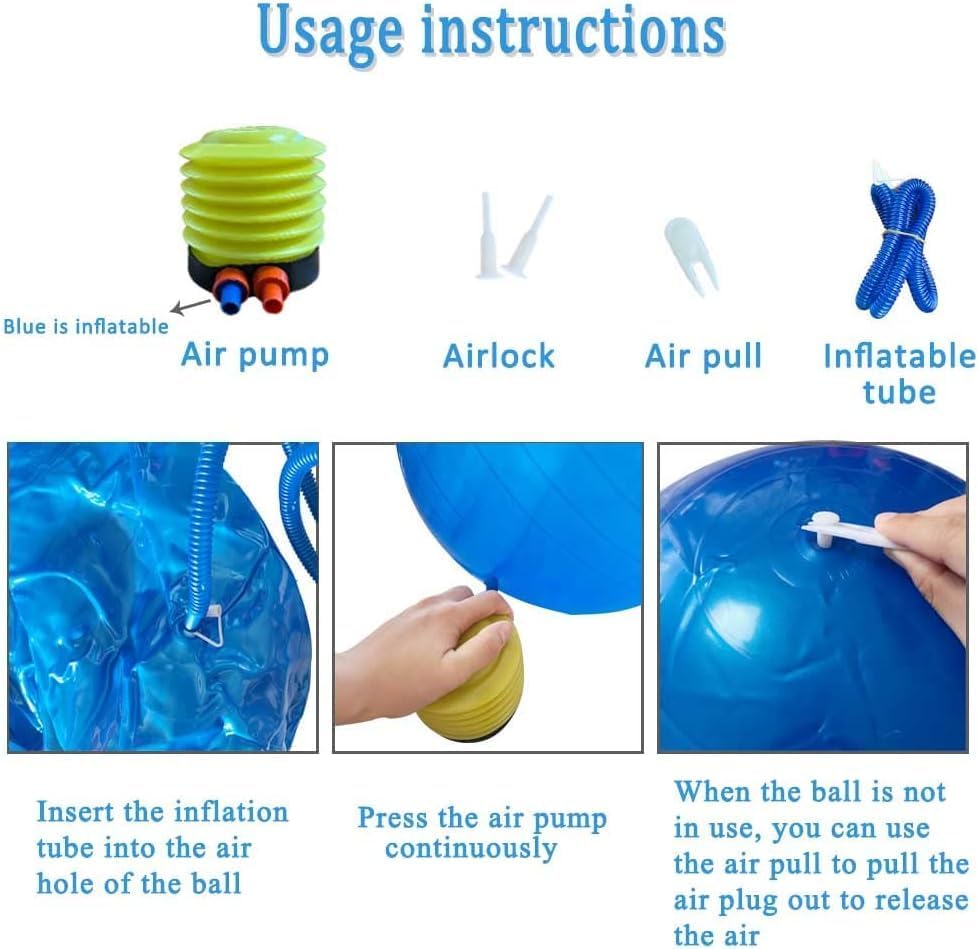 Usage instructions

Blue is inflatable

Air pump

Airlock

Air pull

Inflatable tube

Insert the inflation tube into the air hole of the ball

Press the air pump continuously

When the ball is not in use, you can use the air pull to pull the air plug out to release the air