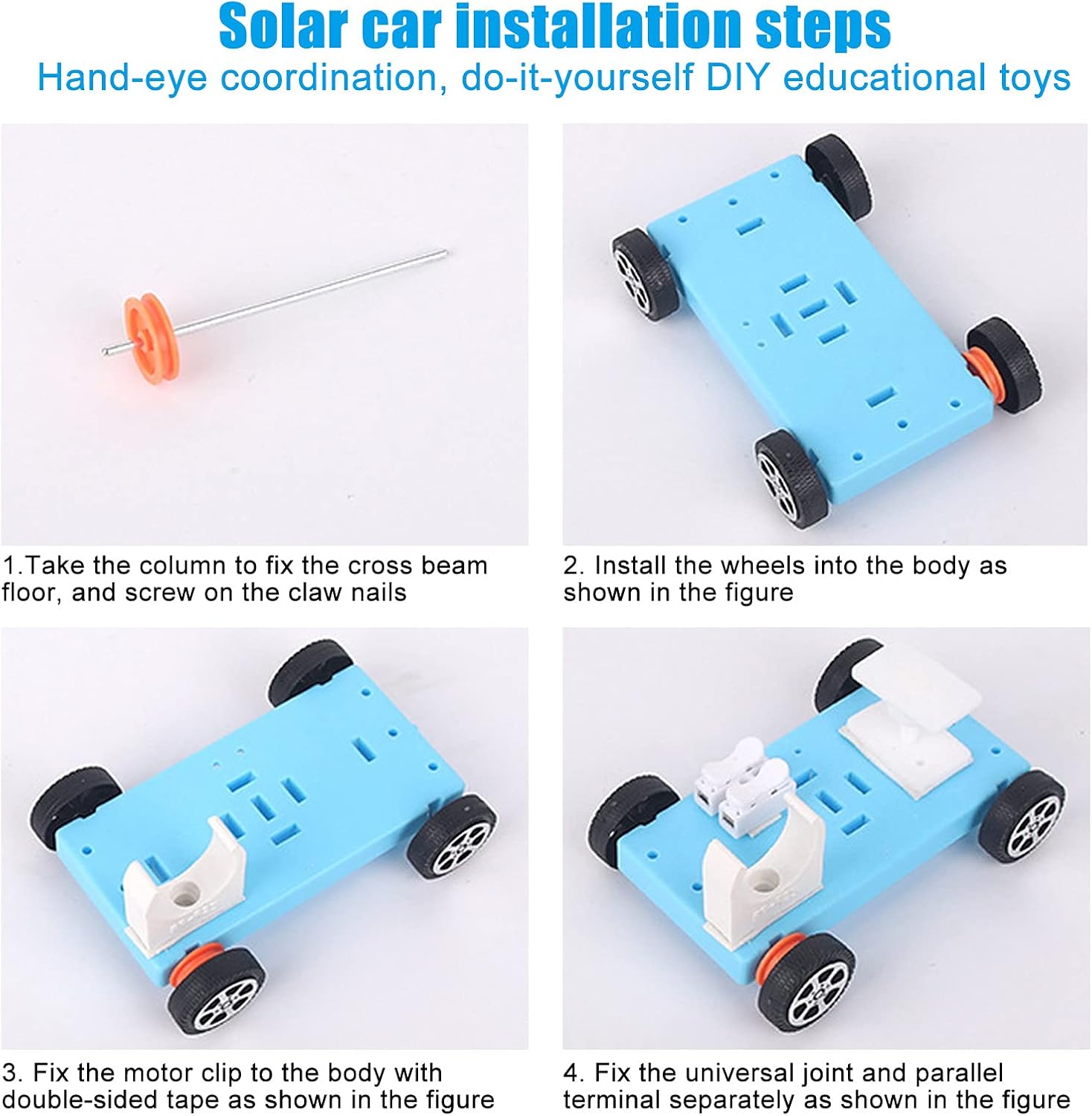 Solar car installation steps
Hand-eye coordination, do-it-yourself DIY educational toys

1.Take the column to fix the cross beam floor, and screw on the claw nails

2. Install the wheels into the body as shown in the figure

3. Fix the motor clip to the body with double-sided tape as shown in the figure

4. Fix the universal joint and parallel terminal separately as shown in the figure