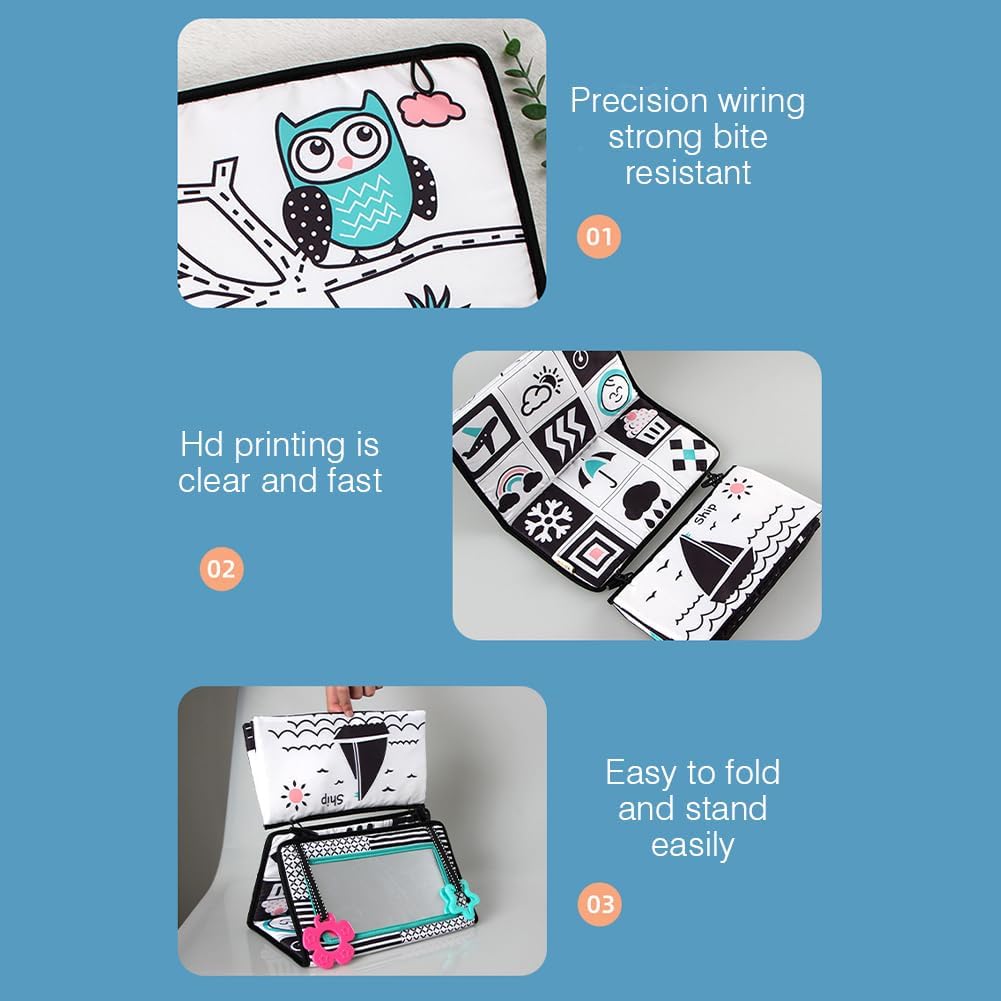 Precision wiring strong bite resistant

01

Hd printing is clear and fast

02

Ship

Ship

Easy to fold and stand easily

03