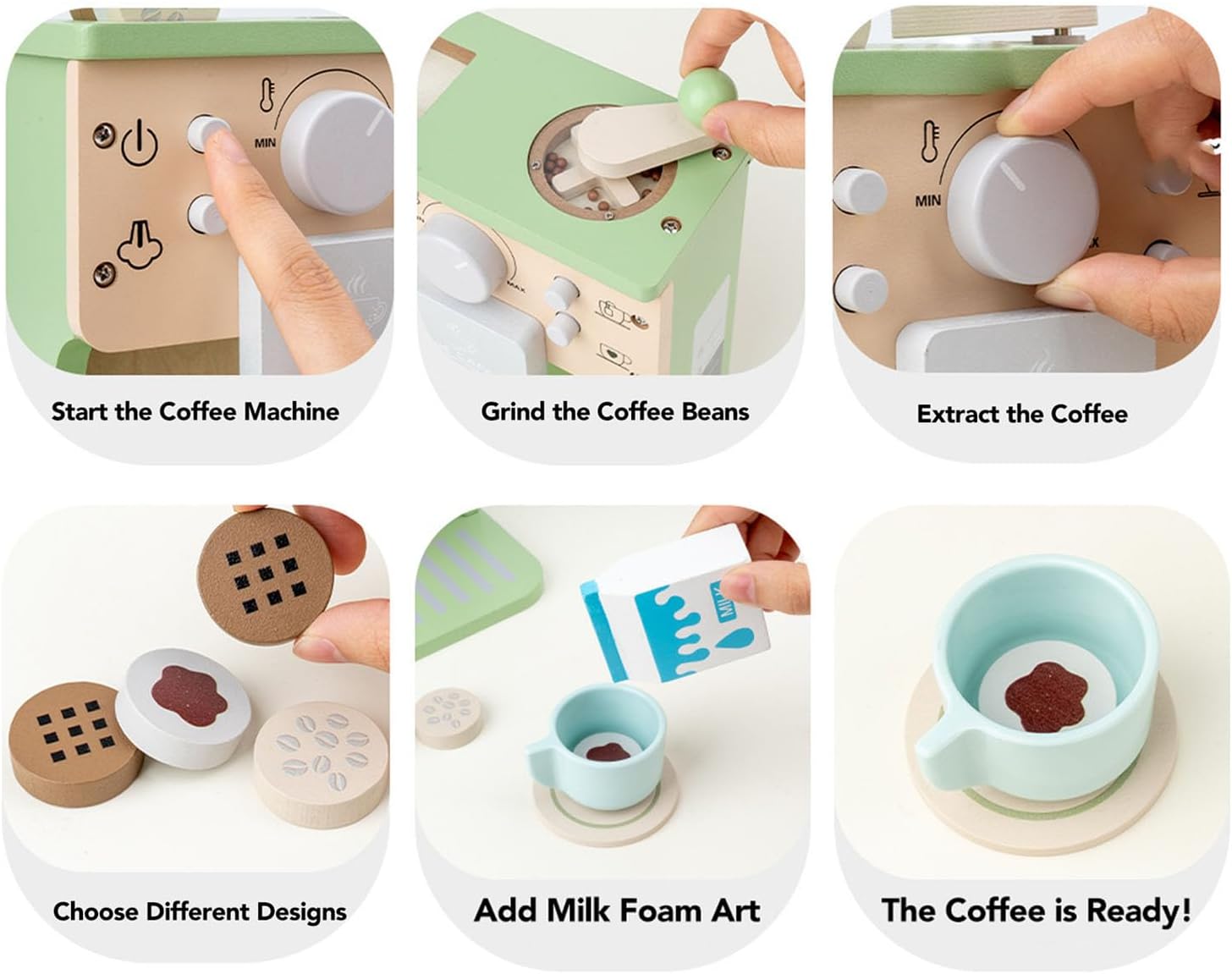 MIN

Start the Coffee Machine

MAX

Grind the Coffee Beans

MIN

Extract the Coffee

Choose Different Designs

MILK

Add Milk Foam Art

The Coffee is Ready!