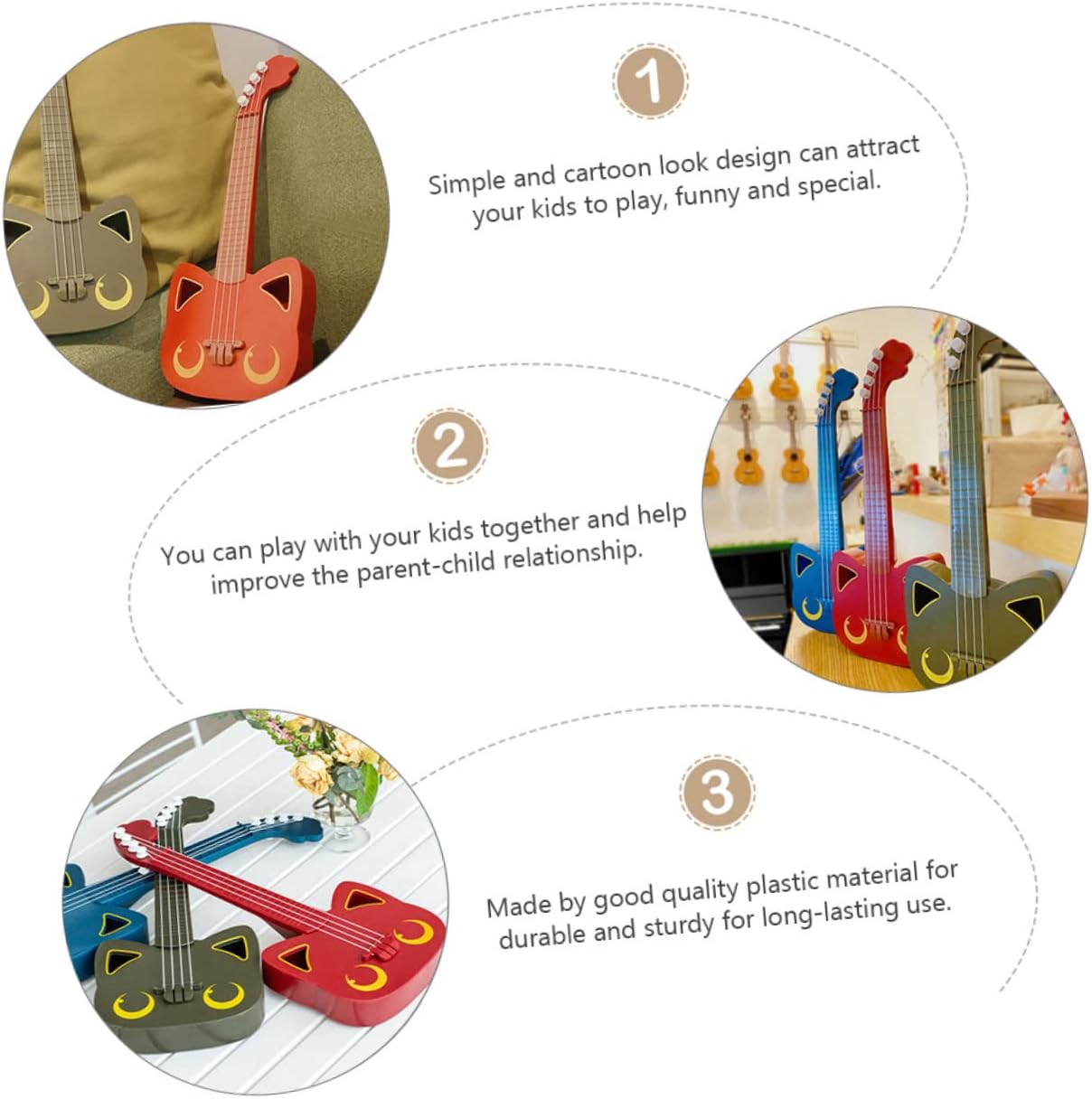 1

Simple and cartoon look design can attract your kids to play, funny and special.

2

You can play with your kids together and help improve the parent-child relationship.

3

Made by good quality plastic material for durable and sturdy for long-lasting use.