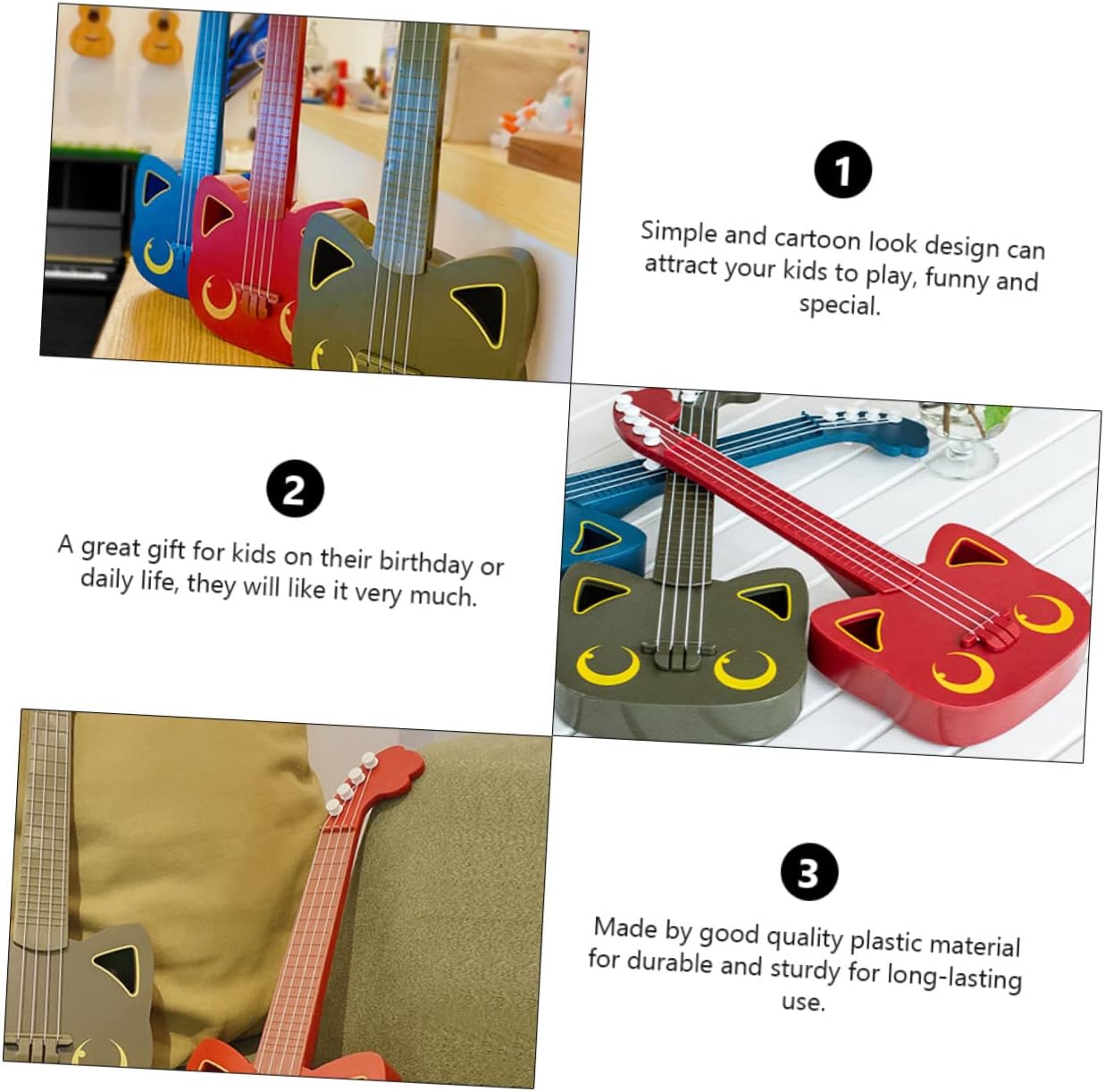 1

Simple and cartoon look design can attract your kids to play, funny and special.

2

A great gift for kids on their birthday or daily life, they will like it very much.

3

Made by good quality plastic material for durable and sturdy for long-lasting use.