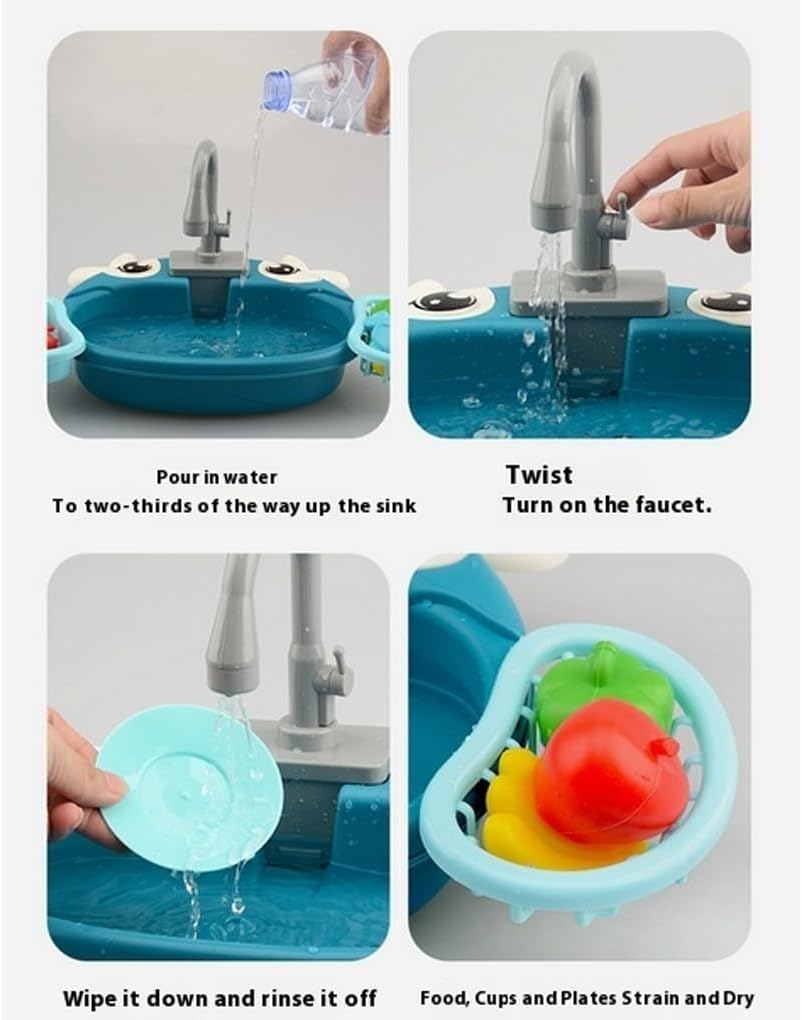 Pour in water
To two-thirds of the way up the sink

Twist
Turn on the faucet.

Wipe it down and rinse it off

Food, Cups and Plates Strain and Dry