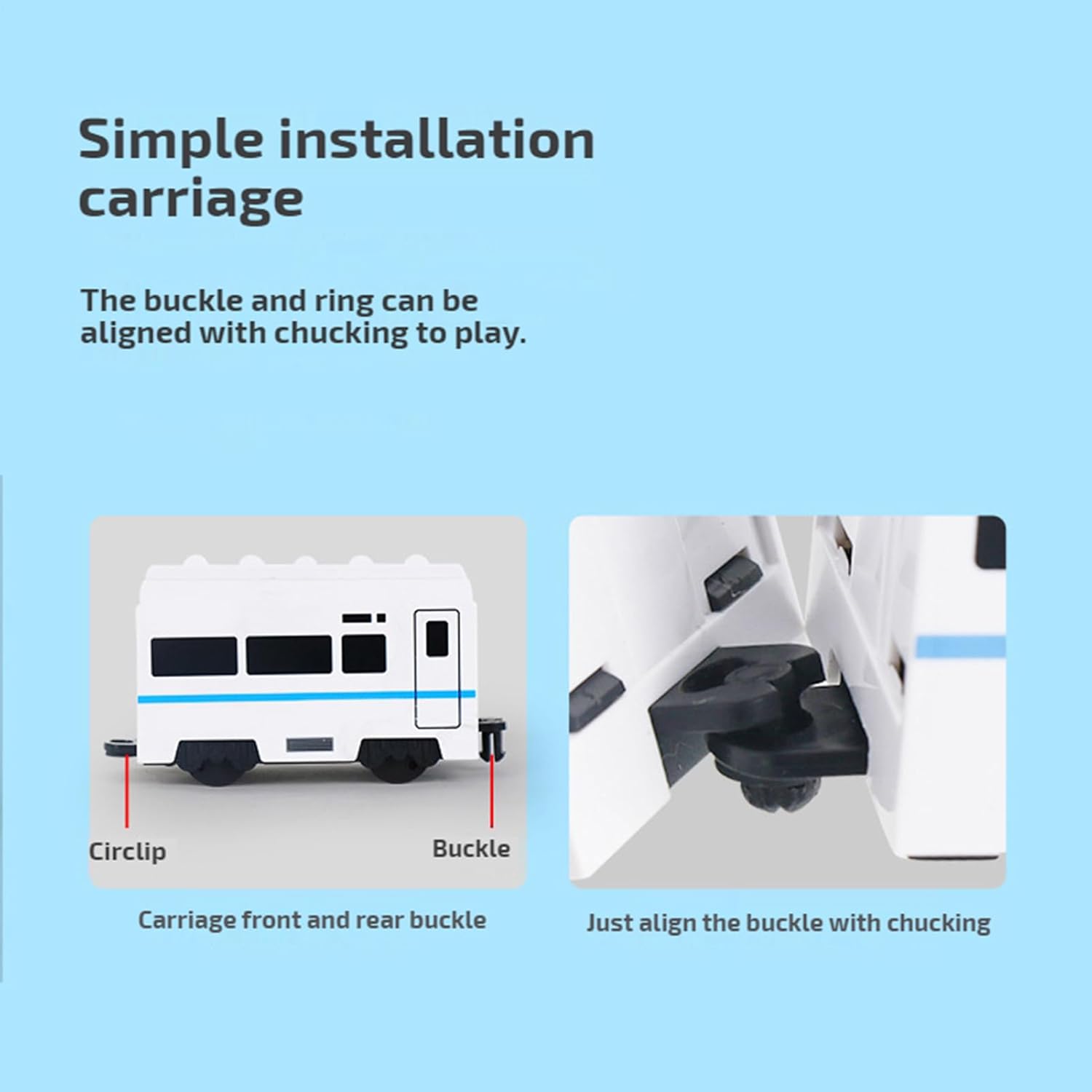 Simple installation carriage

The buckle and ring can be aligned with chucking to play.

Circlip

Buckle

Carriage front and rear buckle

Just align the buckle with chucking