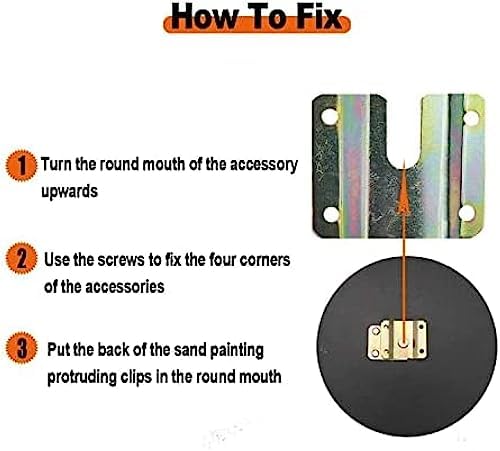 How To Fix

1 Turn the round mouth of the accessory upwards

2 Use the screws to fix the four corners of the accessories

3 Put the back of the sand painting protruding clips in the round mouth