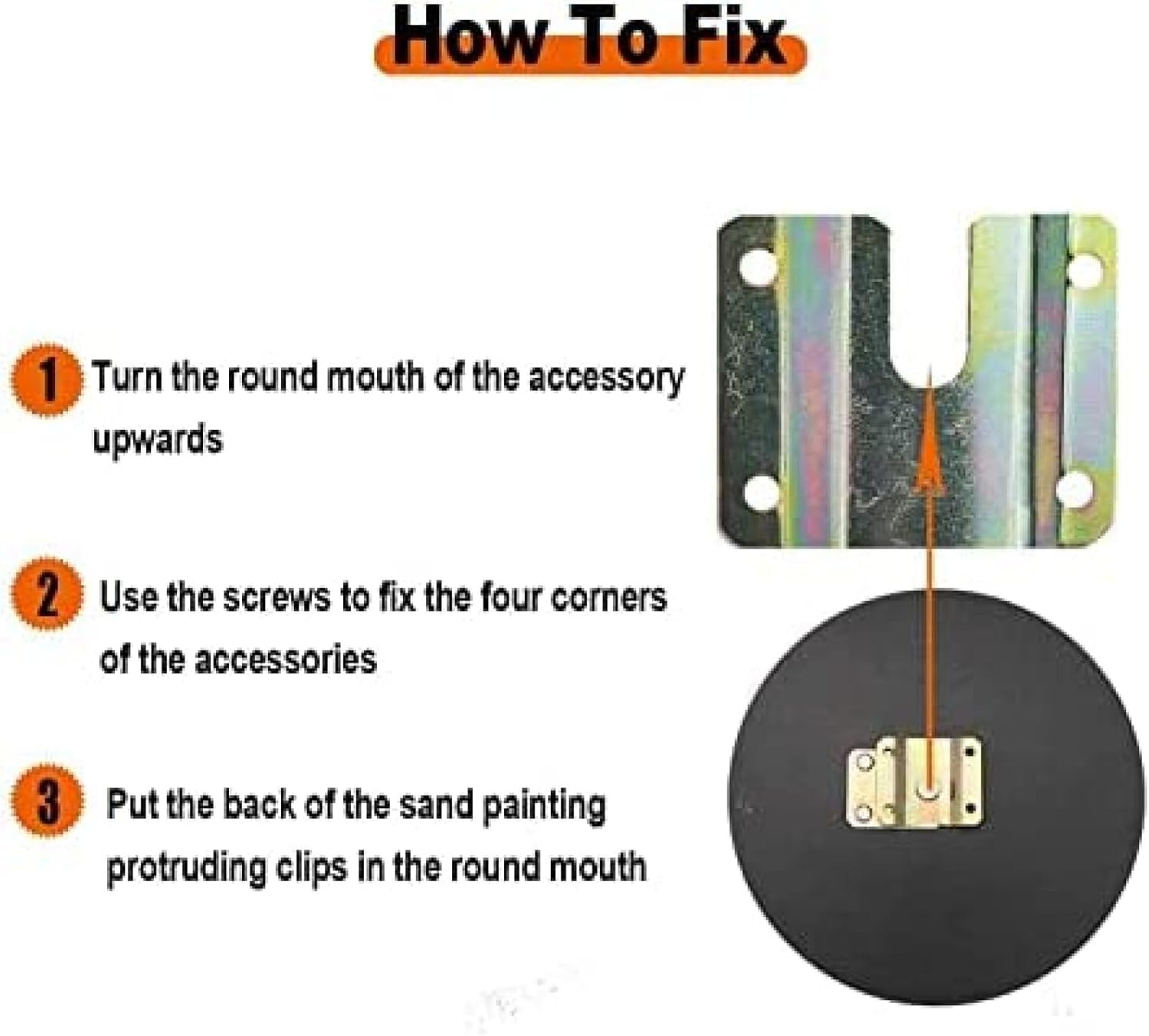 How To Fix

1 Turn the round mouth of the accessory upwards

2 Use the screws to fix the four corners of the accessories

3 Put the back of the sand painting protruding clips in the round mouth