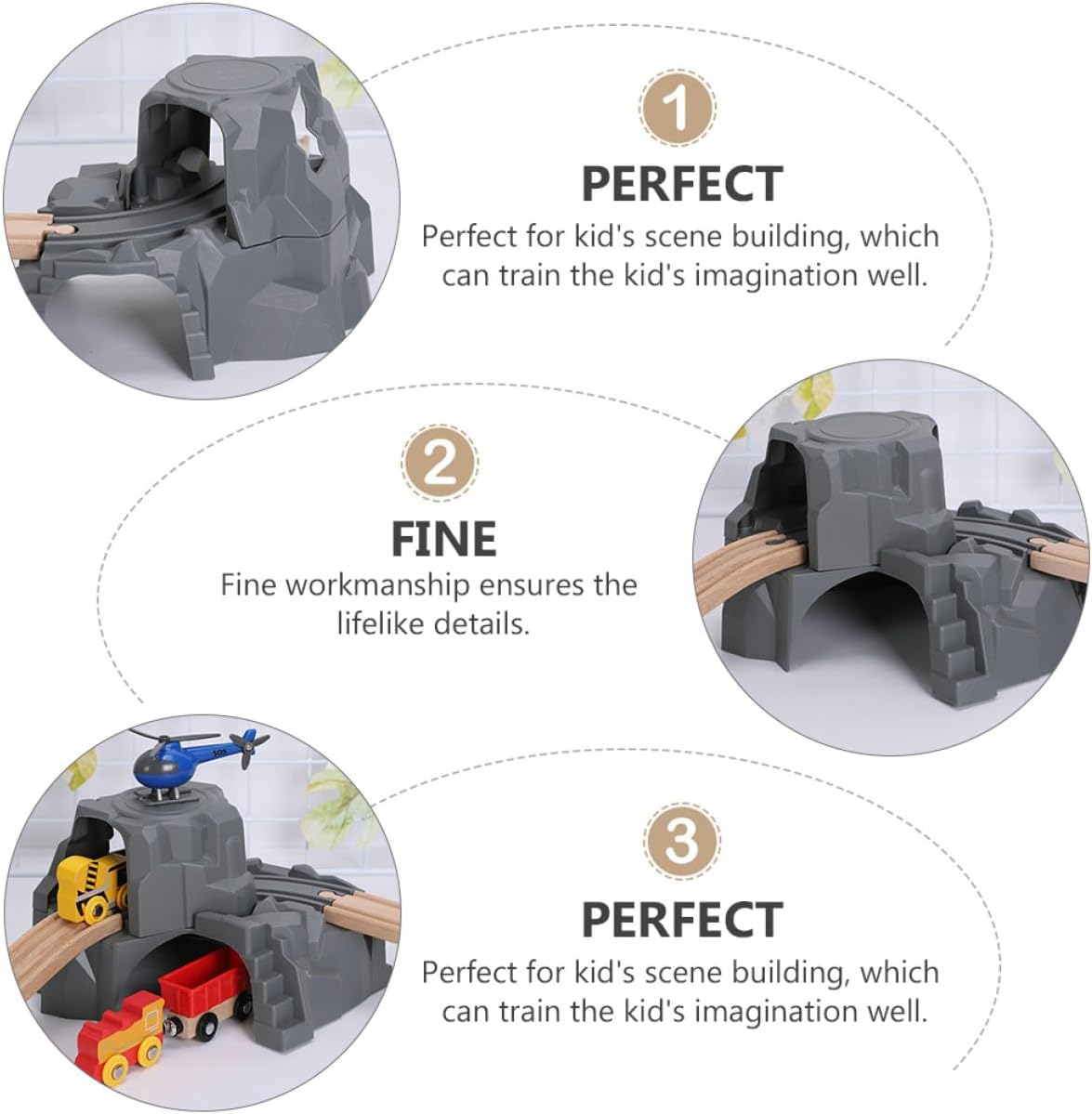 1
PERFECT
Perfect for kid's scene building, which can train the kid's imagination well.

2
FINE
Fine workmanship ensures the lifelike details.

SOS

3
PERFECT
Perfect for kid's scene building, which can train the kid's imagination well.