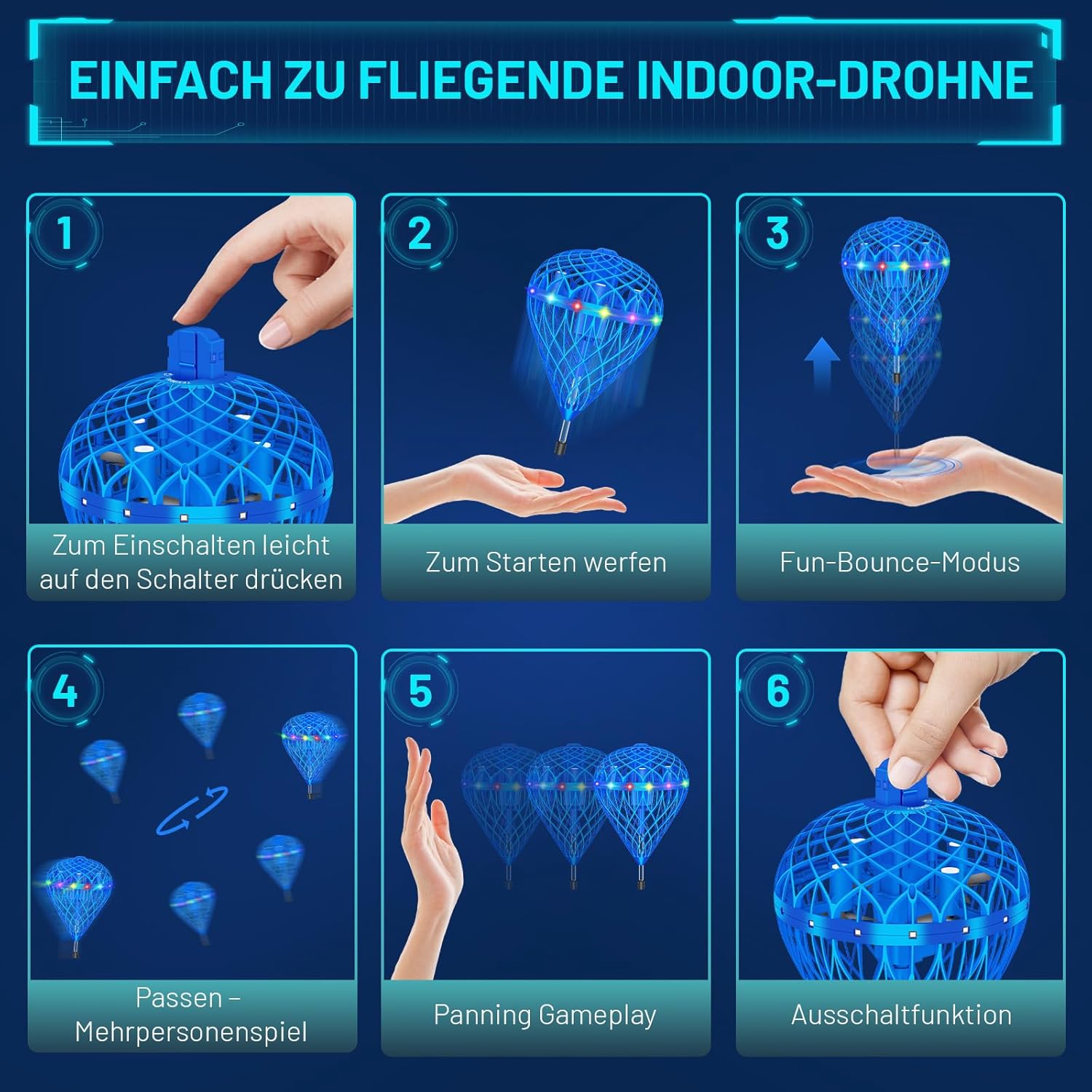 EINFACH ZU FLIEGENDE INDOOR-DROHNE

1

Zum Einschalten leicht auf den Schalter drücken

2

Zum Starten werfen

3

Fun-Bounce-Modus

4

Passen – Mehrpersonenspiel

5

Panning Gameplay

6

Ausschaltfunktion