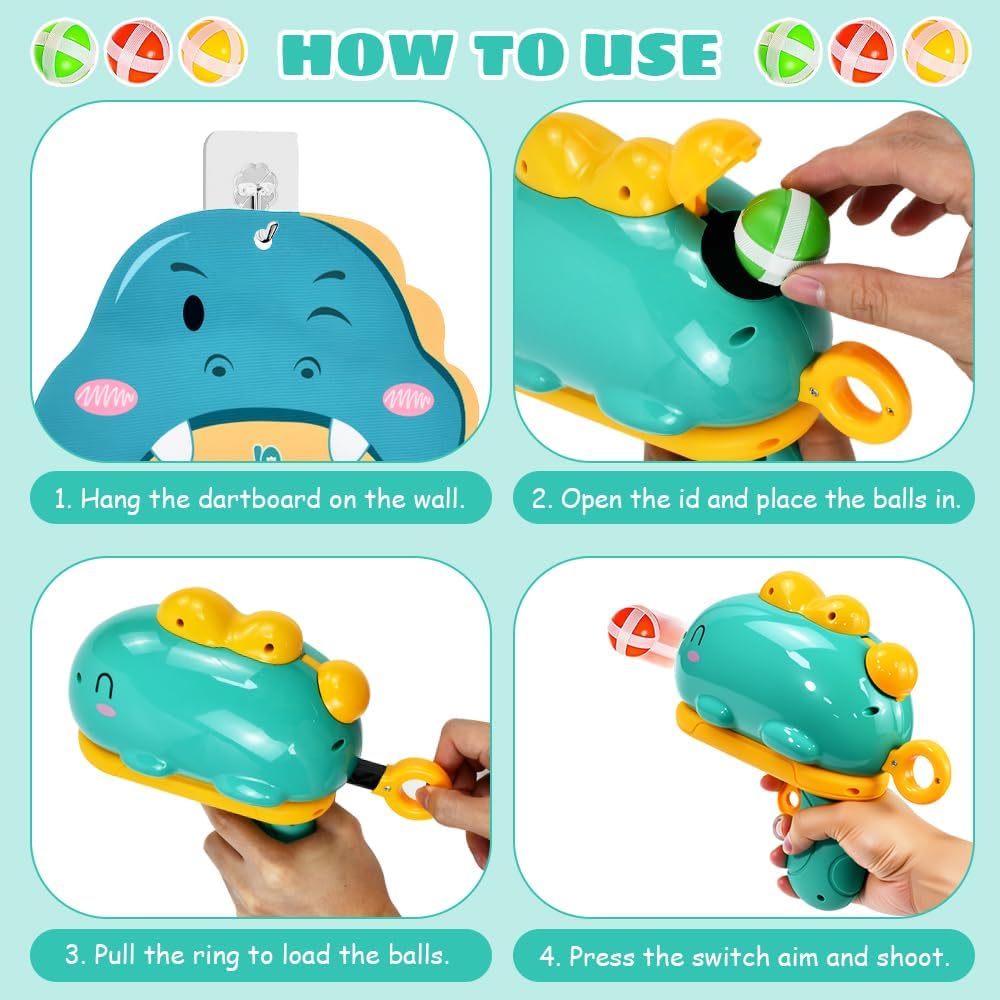 HOW TO USE

1. Hang the dartboard on the wall.

2. Open the id and place the balls in.

3. Pull the ring to load the balls.

4. Press the switch aim and shoot.