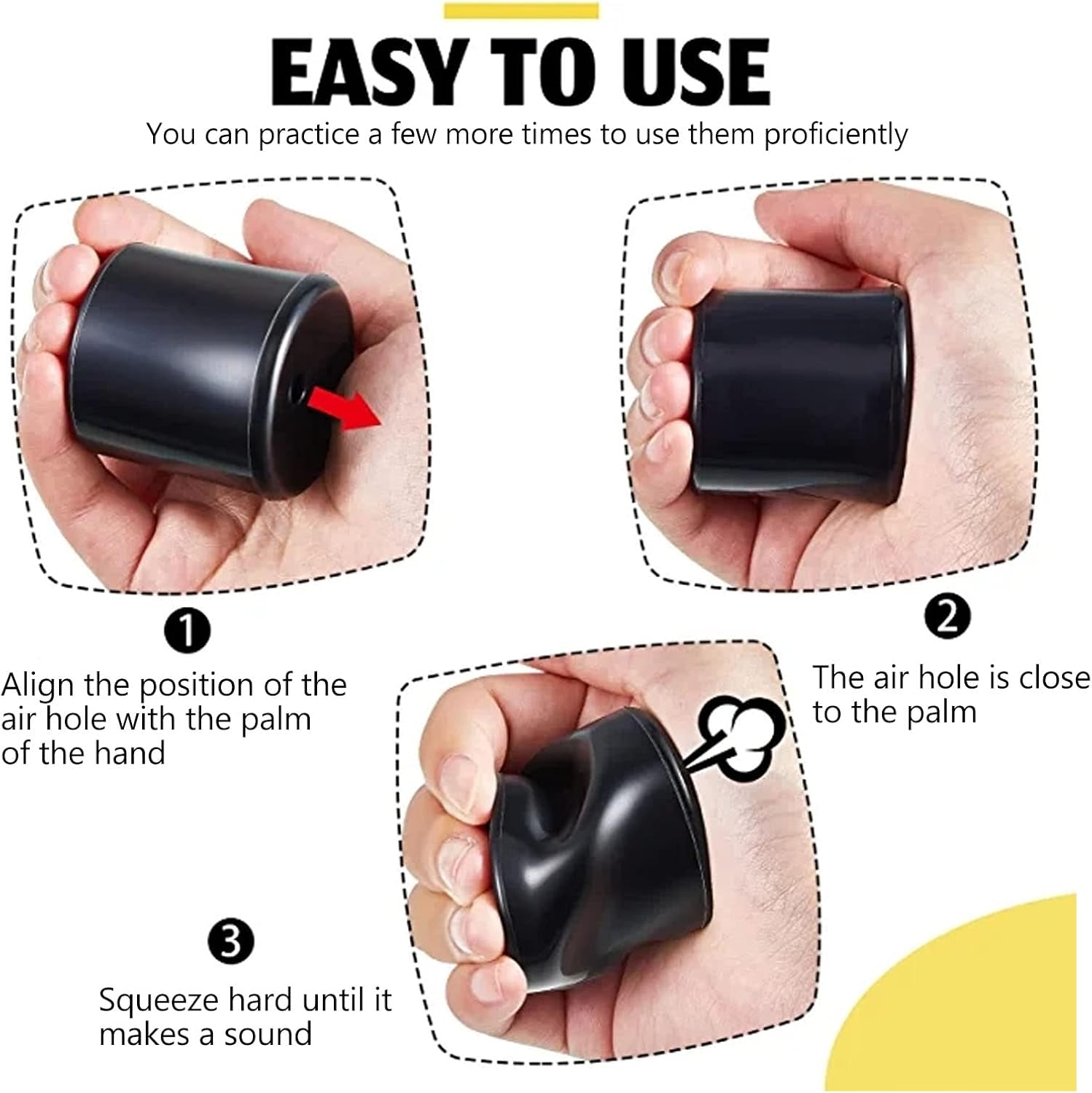 EASY TO USE

You can practice a few more times to use them proficiently

1

Align the position of the air hole with the palm of the hand

2

The air hole is close to the palm

3

Squeeze hard until it makes a sound