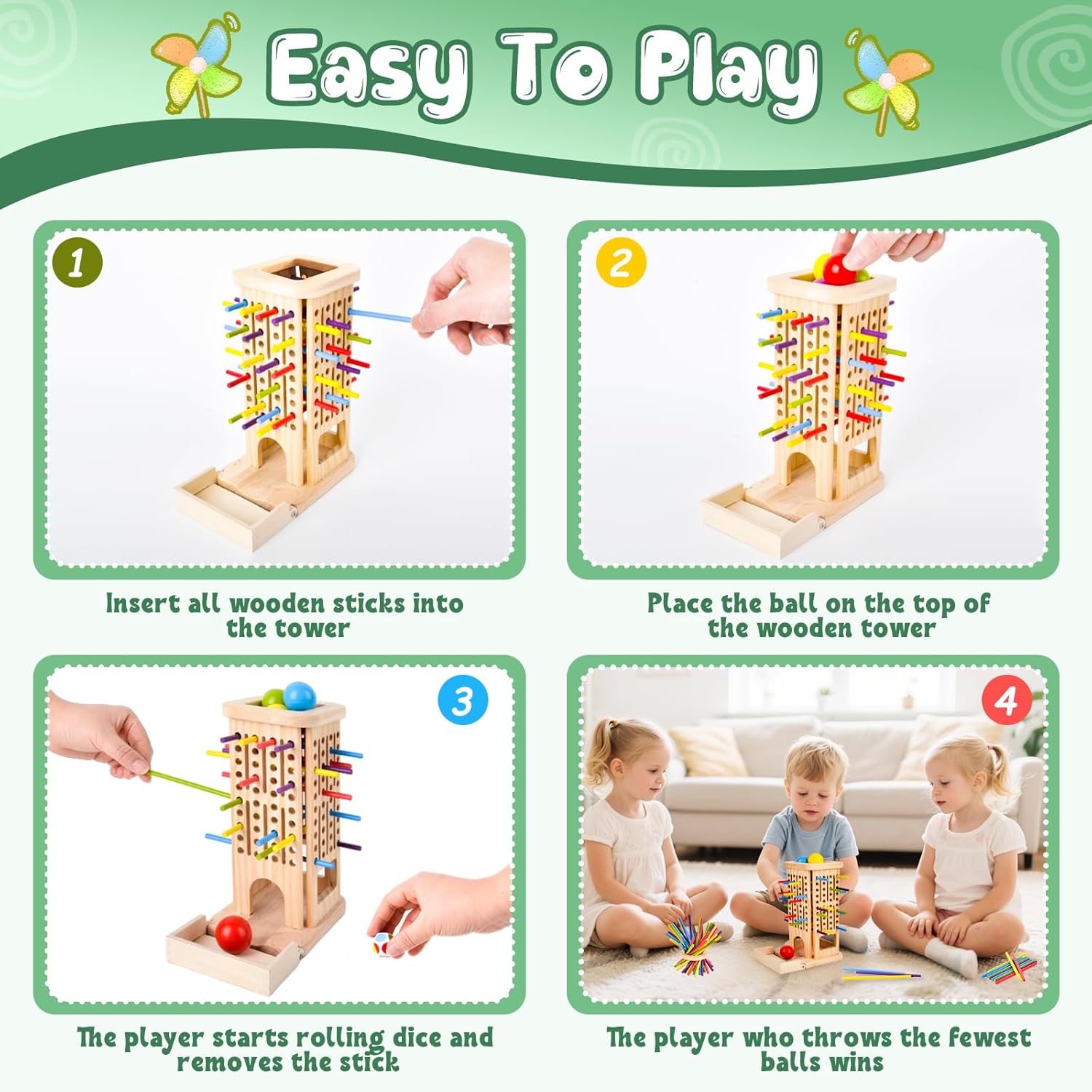 Easy To Play

1

Insert all wooden sticks into the tower

2

Place the ball on the top of the wooden tower

3

The player starts rolling dice and removes the stick

4

The player who throws the fewest balls wins