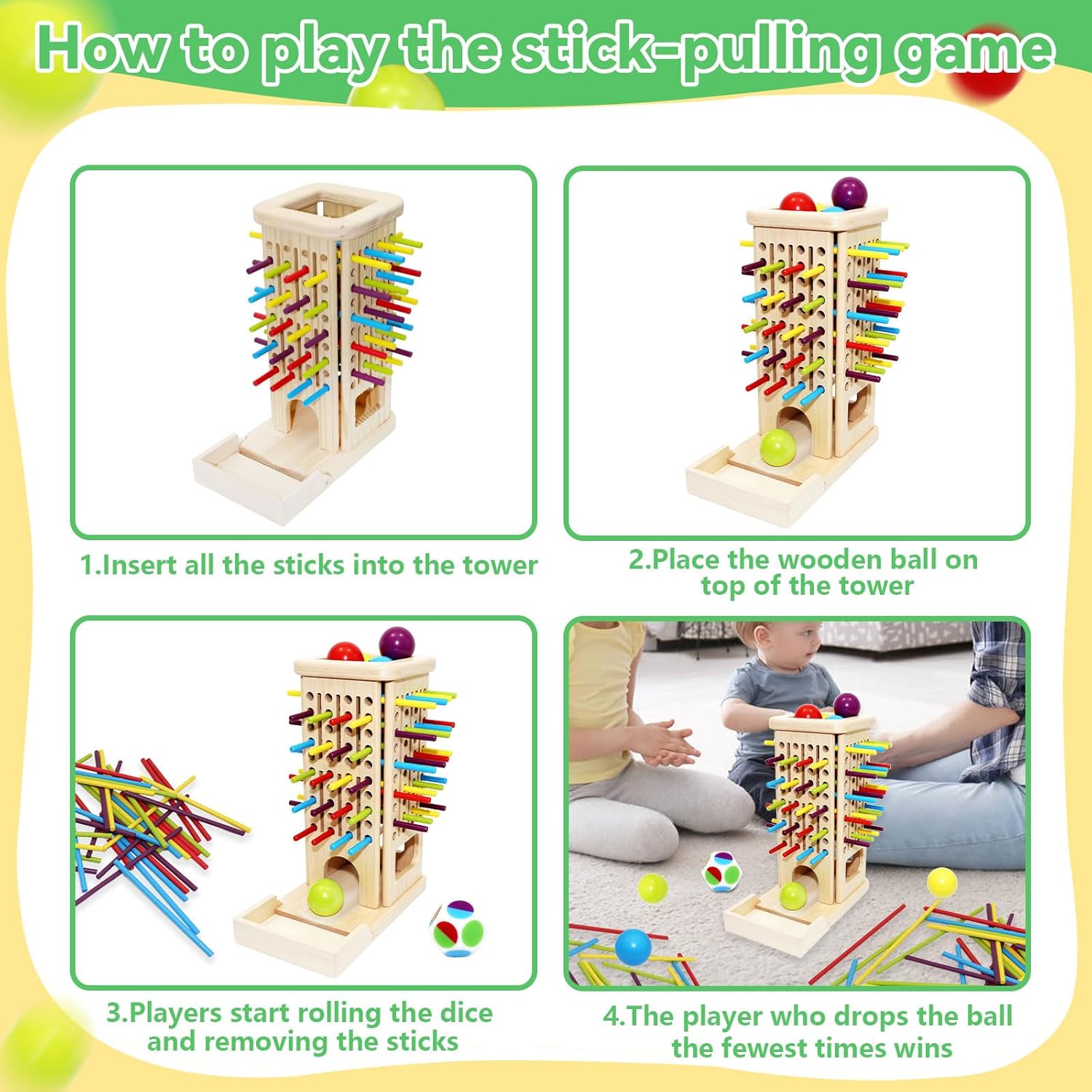 How to play the stick-pulling game

1.Insert all the sticks into the tower

2.Place the wooden ball on top of the tower

3.Players start rolling the dice and removing the sticks

4.The player who drops the ball the fewest times wins