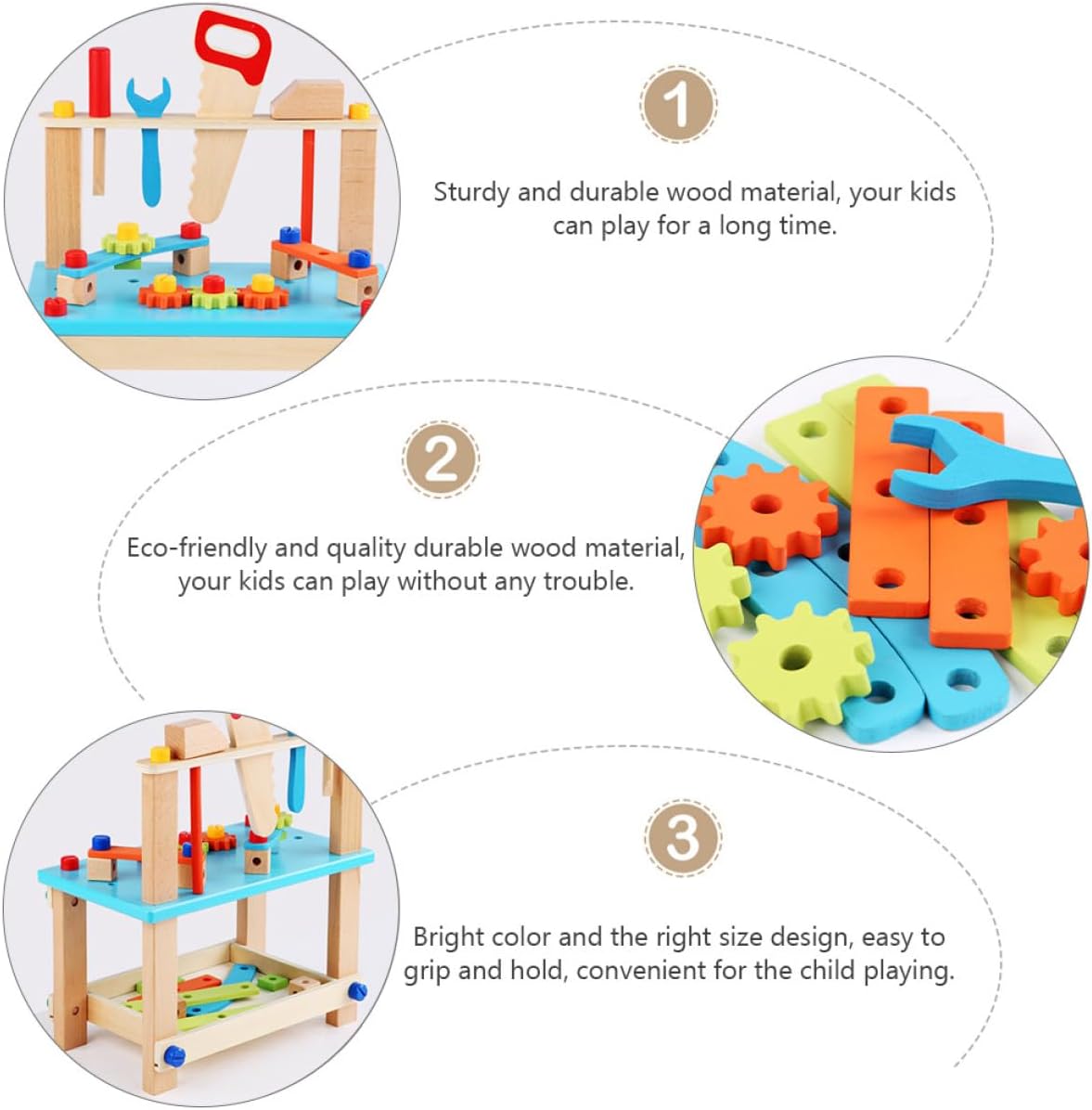 1

Sturdy and durable wood material, your kids can play for a long time.

2

Eco-friendly and quality durable wood material, your kids can play without any trouble.

3

Bright color and the right size design, easy to grip and hold, convenient for the child playing.