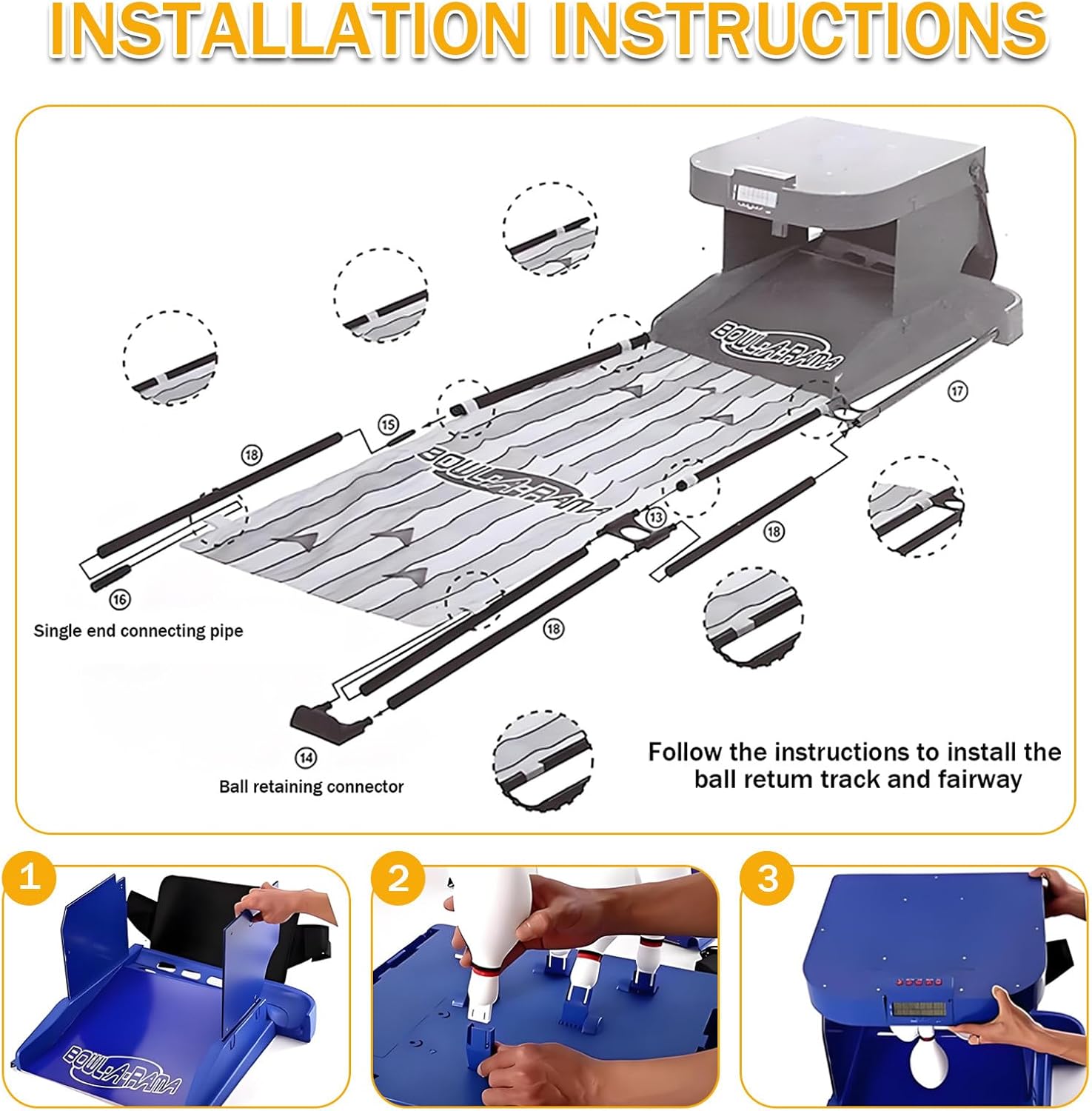 INSTALLATION INSTRUCTIONS

BOWL-A-RAMA

⑰

⑮

⑱

BOWL-A-RAMA

⑬

⑱

⑯

Single end connecting pipe

⑱

⑭

Ball retaining connector

Follow the instructions to install the ball retum track and fairway

1

BOWL-A-RAMA

2

3