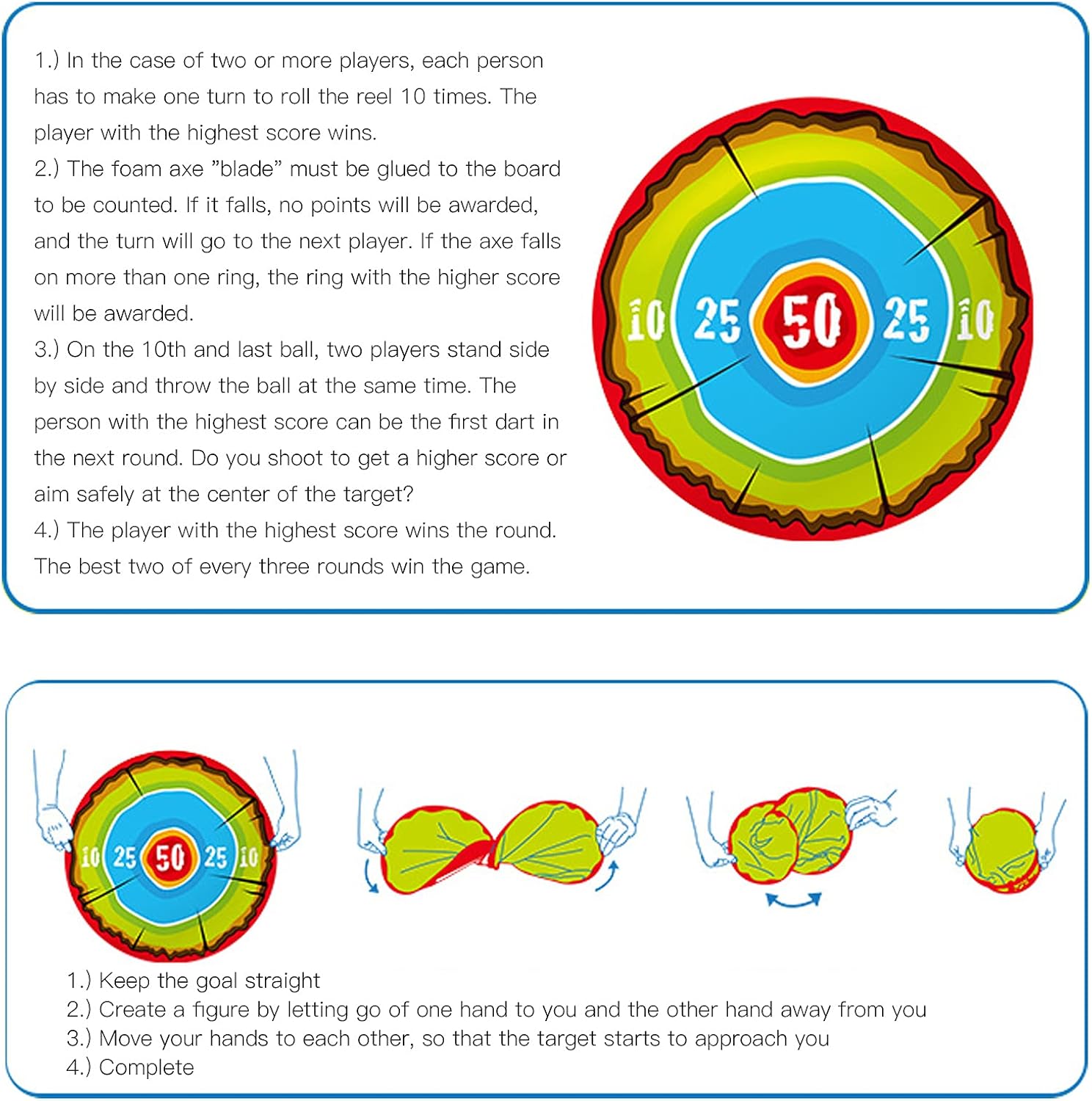 1.) In the case of two or more players, each person has to make one turn to roll the reel 10 times. The player with the highest score wins.
2.) The foam axe "blade" must be glued to the board to be counted. If it falls, no points will be awarded, and the turn will go to the next player. If the axe falls on more than one ring, the ring with the higher score will be awarded.
3.) On the 10th and last ball, two players stand side by side and throw the ball at the same time. The person with the highest score can be the first dart in the next round. Do you shoot to get a higher score or aim safely at the center of the target?
4.) The player with the highest score wins the round. The best two of every three rounds win the game.

10 25 50 25 10

10 25 50 25 10

1.) Keep the goal straight
2.) Create a figure by letting go of one hand to you and the other hand away from you
3.) Move your hands to each other, so that the target starts to approach you
4.) Complete