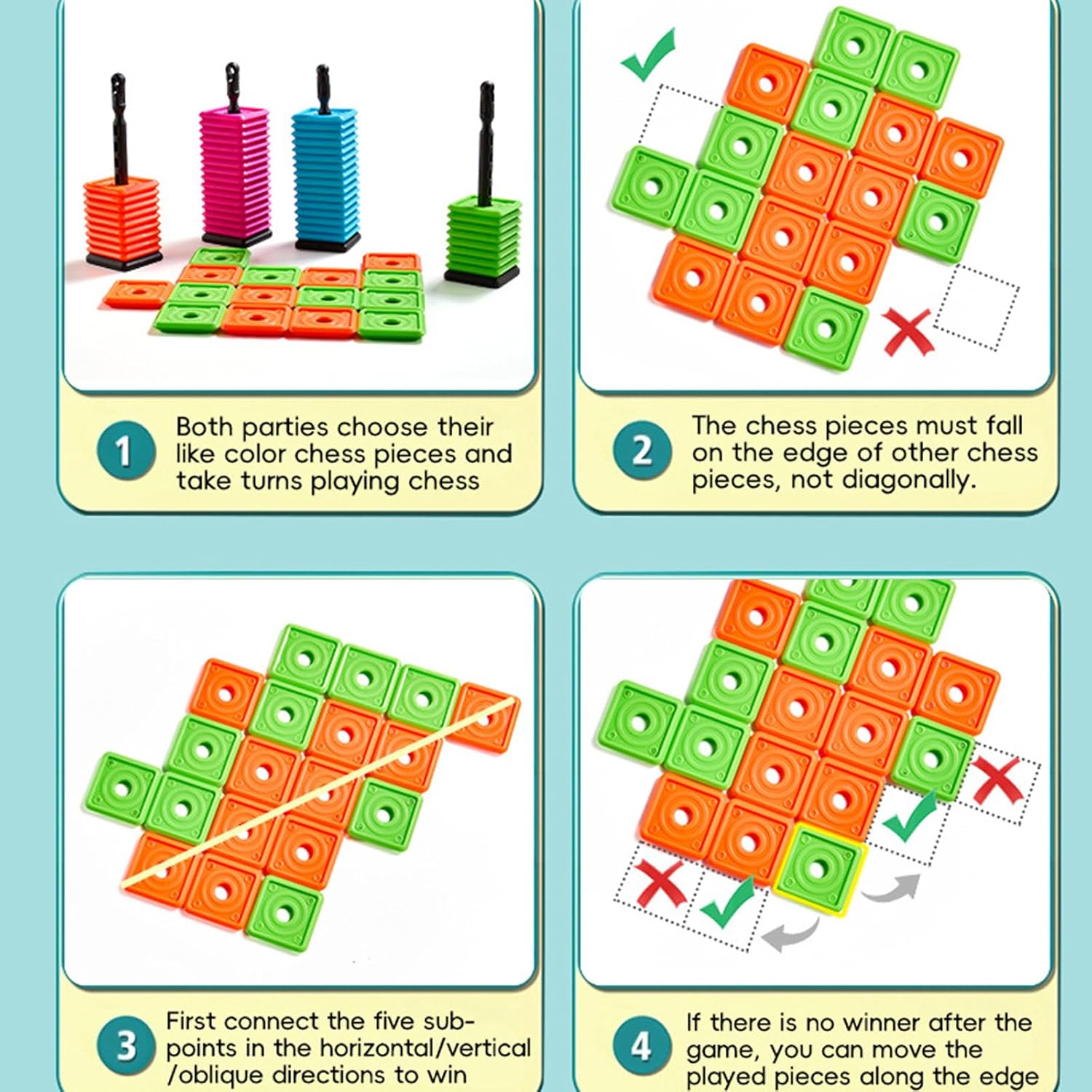 1

Both parties choose their like color chess pieces and take turns playing chess

2

The chess pieces must fall on the edge of other chess pieces, not diagonally.

3

First connect the five sub-points in the horizontal/vertical /oblique directions to win

4

If there is no winner after the game, you can move the played pieces along the edge