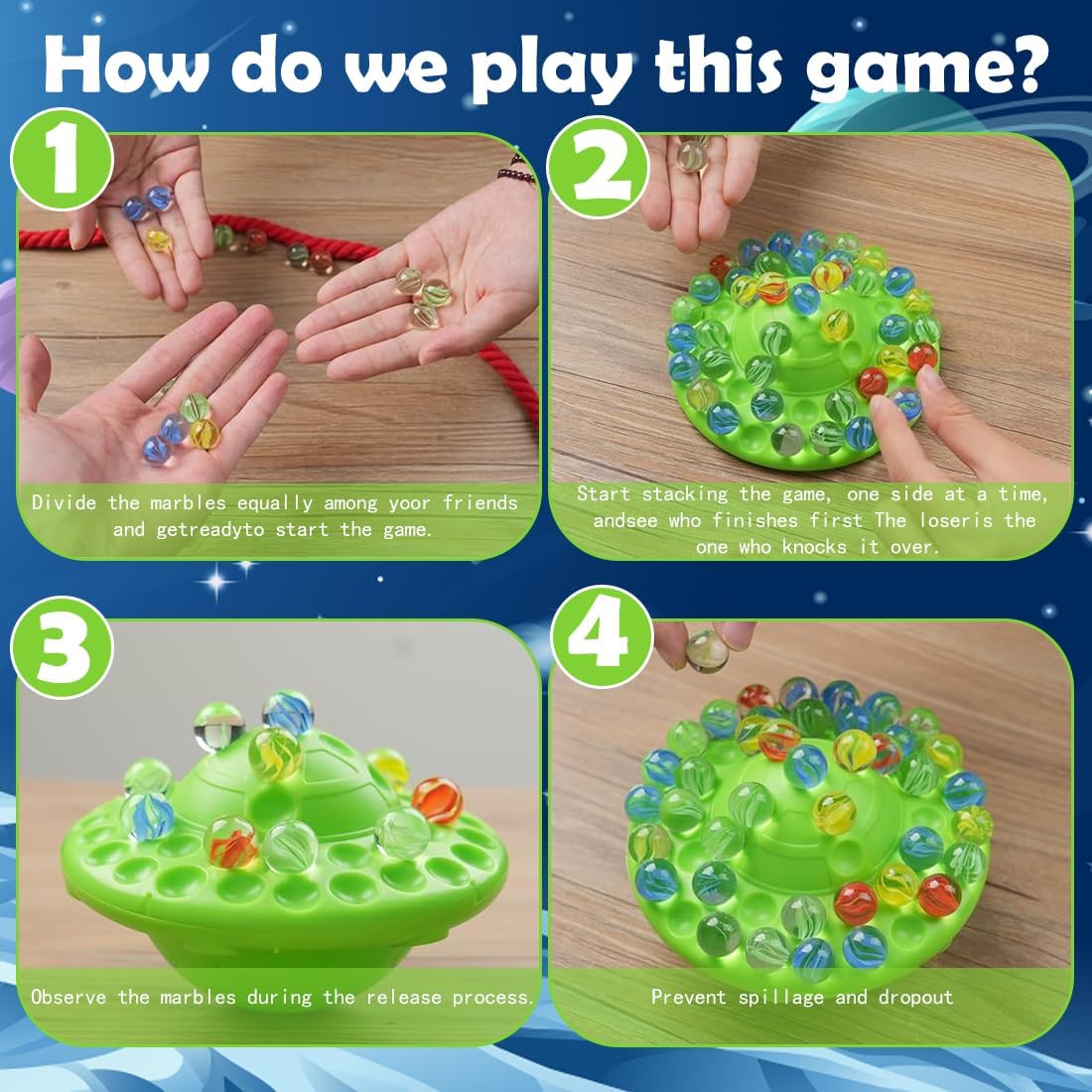 How do we play this game?

1

Divide the marbles equally among yoor friends and getreadyto start the game.

2

Start stacking the game, one side at a time, andsee who finishes first The loseris the one who knocks it over.

3

Observe the marbles during the release process.

4

Prevent spillage and dropout