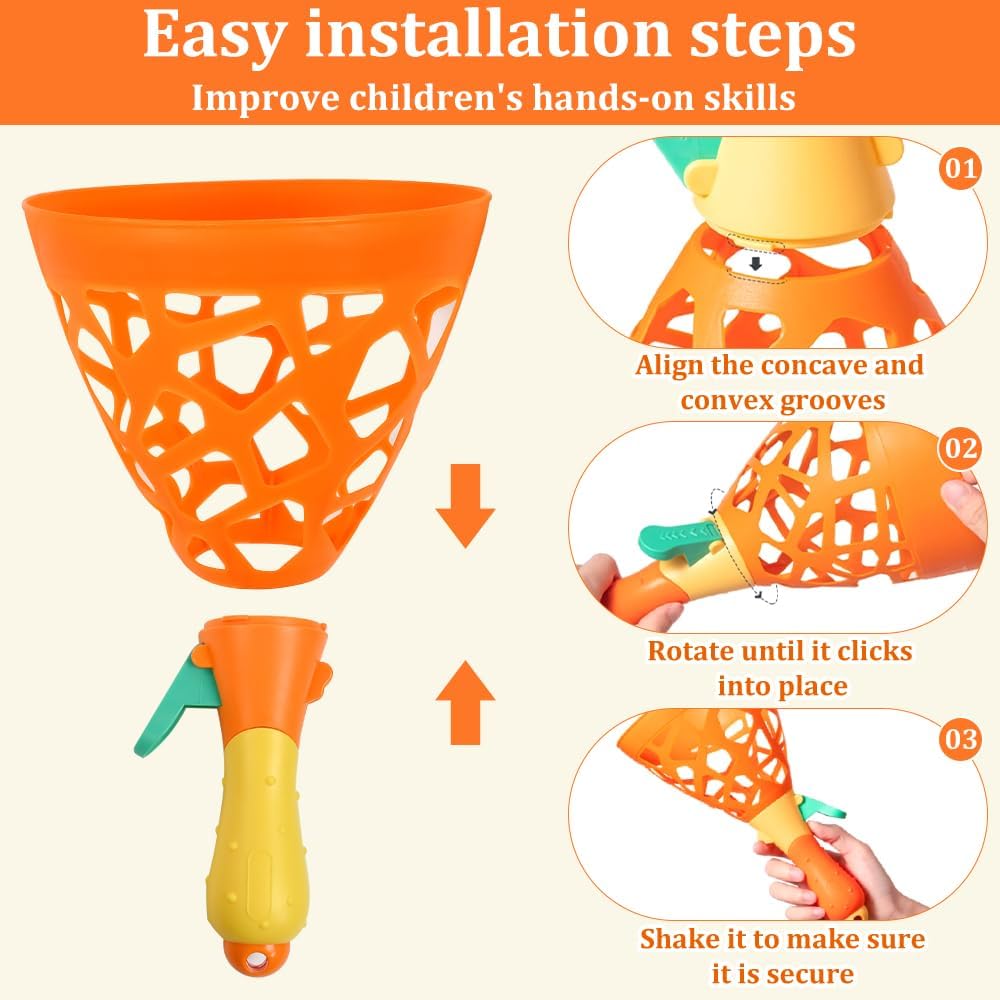 Easy installation steps
Improve children's hands-on skills

01
Align the concave and convex grooves

02
Rotate until it clicks into place

03
Shake it to make sure it is secure