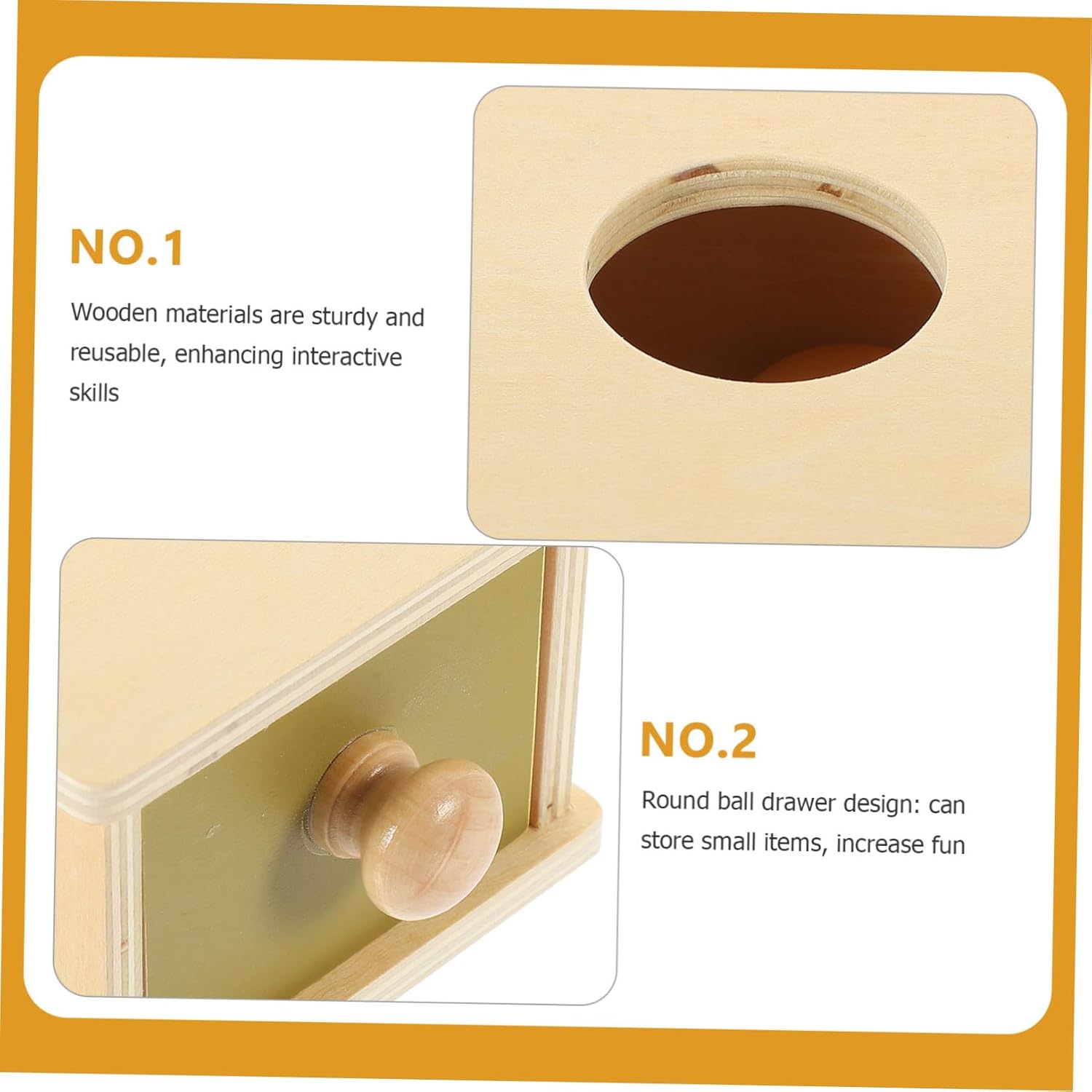 NO.1

Wooden materials are sturdy and reusable, enhancing interactive skills

NO.2

Round ball drawer design: can store small items, increase fun