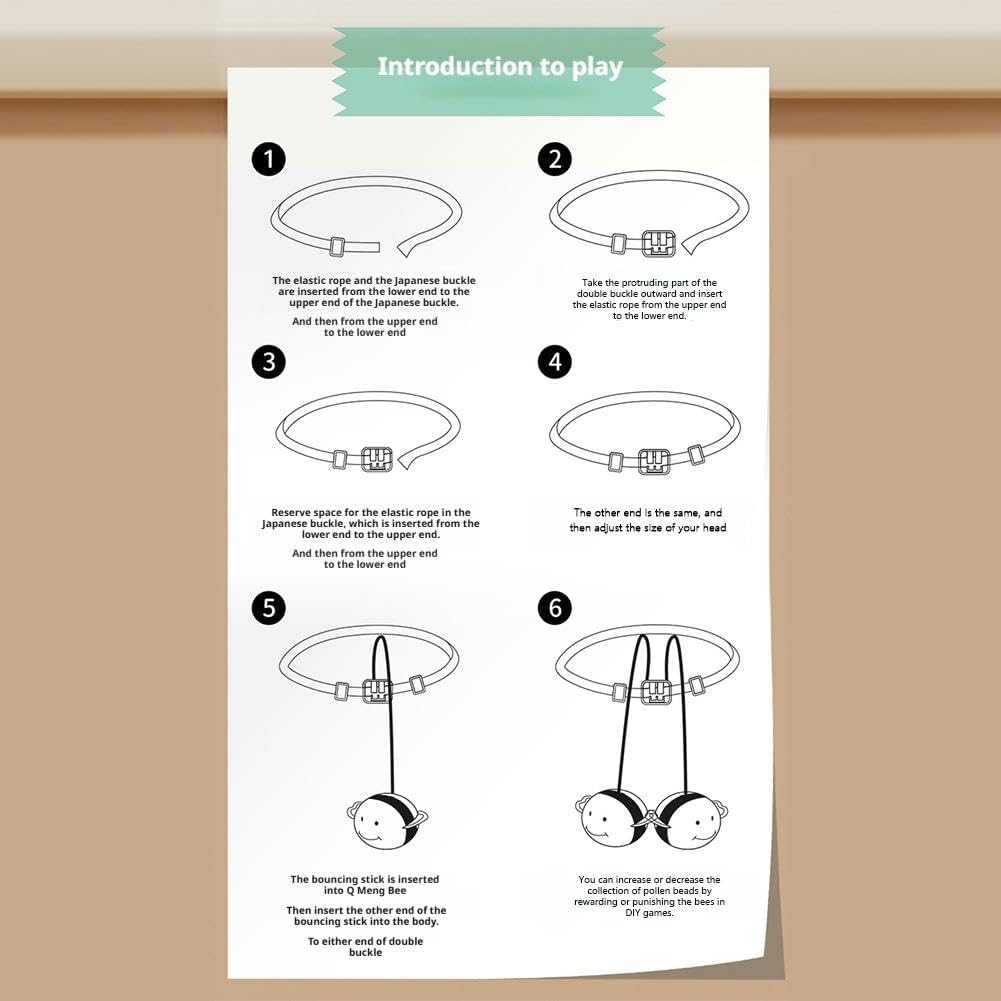 Introduction to play

1

The elastic rope and the Japanese buckle are inserted from the lower end to the upper end of the Japanese buckle.

And then from the upper end to the lower end

2

Take the protruding part of the double buckle outward and insert the elastic rope from the upper end to the lower end.

3

Reserve space for the elastic rope in the Japanese buckle, which is inserted from the lower end to the upper end.

And then from the upper end to the lower end

4

The other end is the same, and then adjust the size of your head

5

The bouncing stick is inserted into Q Meng Bee

Then insert the other end of the bouncing stick into the body.

To either end of double buckle

6

You can increase or decrease the collection of pollen beads by rewarding or punishing the bees in DIY games.