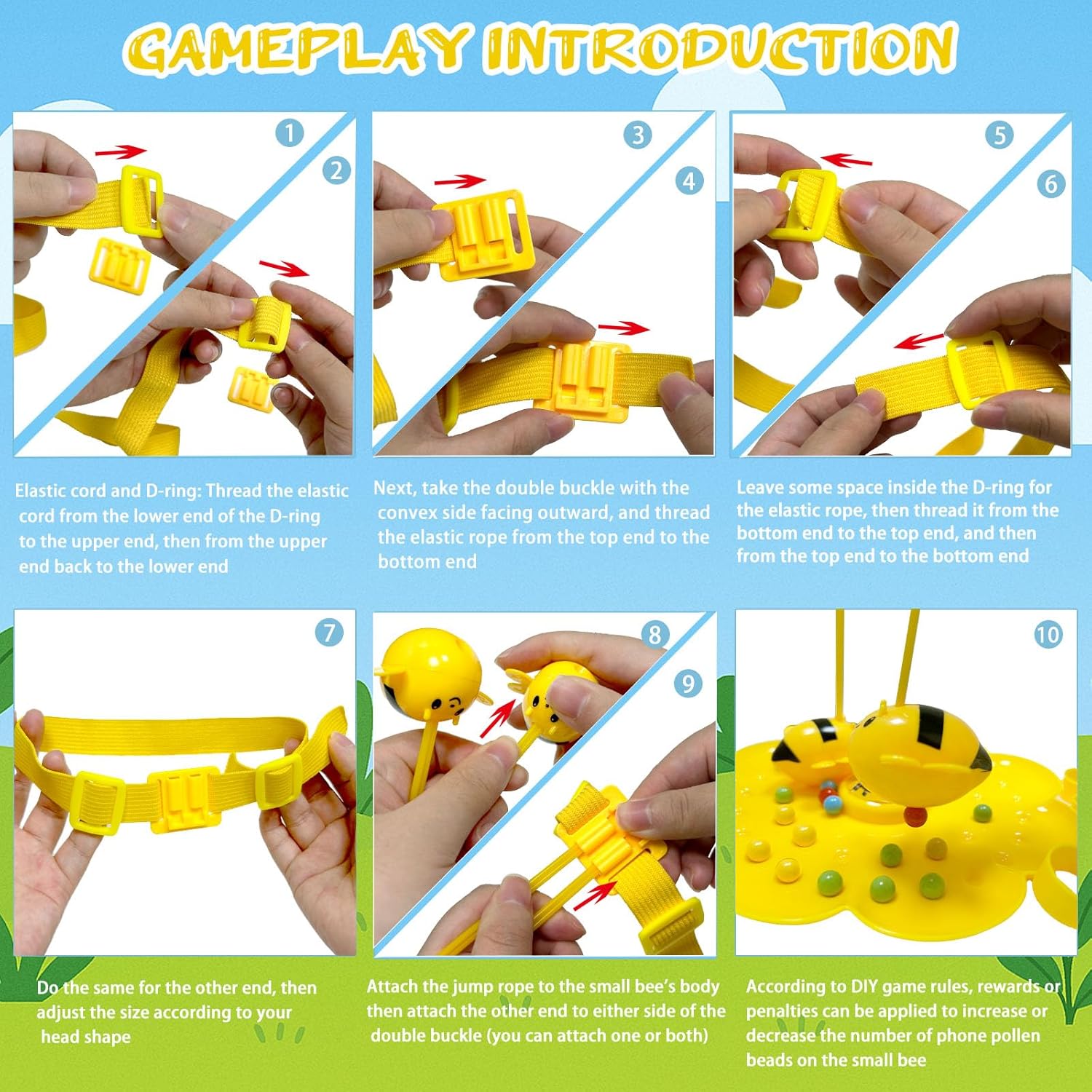 GAMEPLAY INTRODUCTION

1

2

Elastic cord and D-ring: Thread the elastic cord from the lower end of the D-ring to the upper end, then from the upper end back to the lower end

3

4

Next, take the double buckle with the convex side facing outward, and thread the elastic rope from the top end to the bottom end

5

6

Leave some space inside the D-ring for the elastic rope, then thread it from the bottom end to the top end, and then from the top end to the bottom end

7

Do the same for the other end, then adjust the size according to your head shape

8

9

Attach the jump rope to the small bee's body then attach the other end to either side of the double buckle (you can attach one or both)

10

According to DIY game rules, rewards or penalties can be applied to increase or decrease the number of phone pollen beads on the small bee