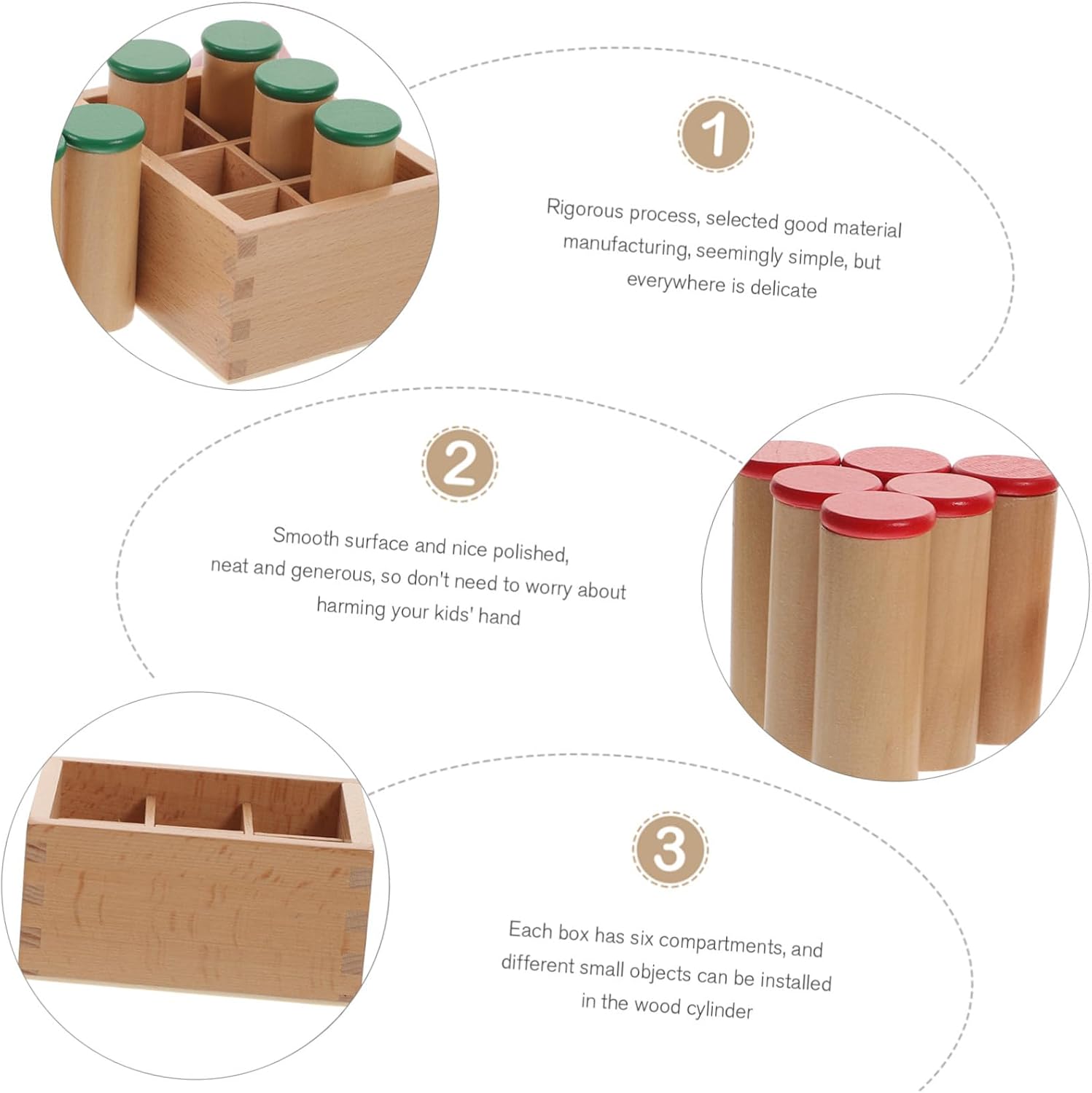 1

Rigorous process, selected good material manufacturing, seemingly simple, but everywhere is delicate

2

Smooth surface and nice polished, neat and generous, so don't need to worry about harming your kids' hand

3

Each box has six compartments, and different small objects can be installed in the wood cylinder