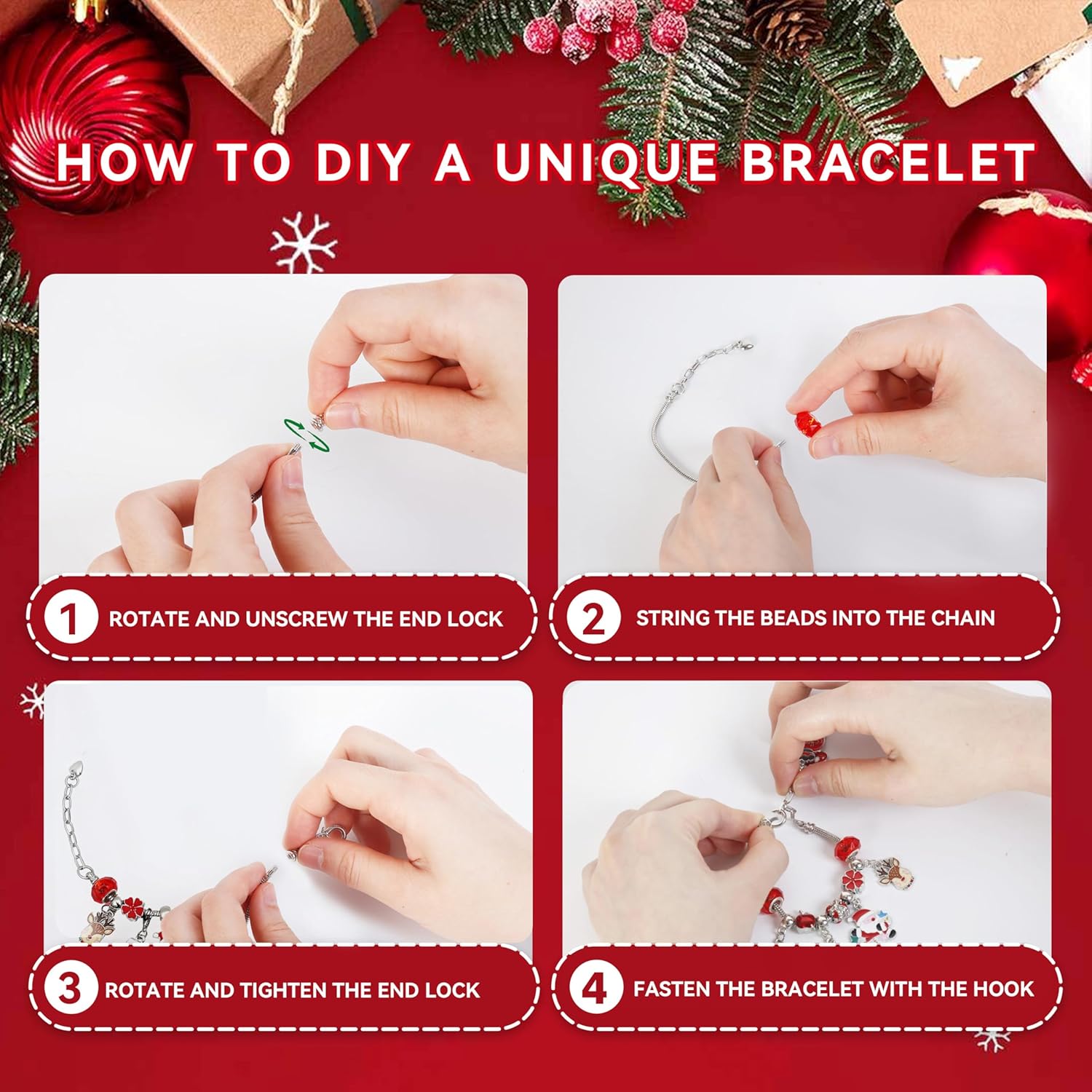 HOW TO DIY A UNIQUE BRACELET

1 ROTATE AND UNSCREW THE END LOCK

2 STRING THE BEADS INTO THE CHAIN

3 ROTATE AND TIGHTEN THE END LOCK

4 FASTEN THE BRACELET WITH THE HOOK