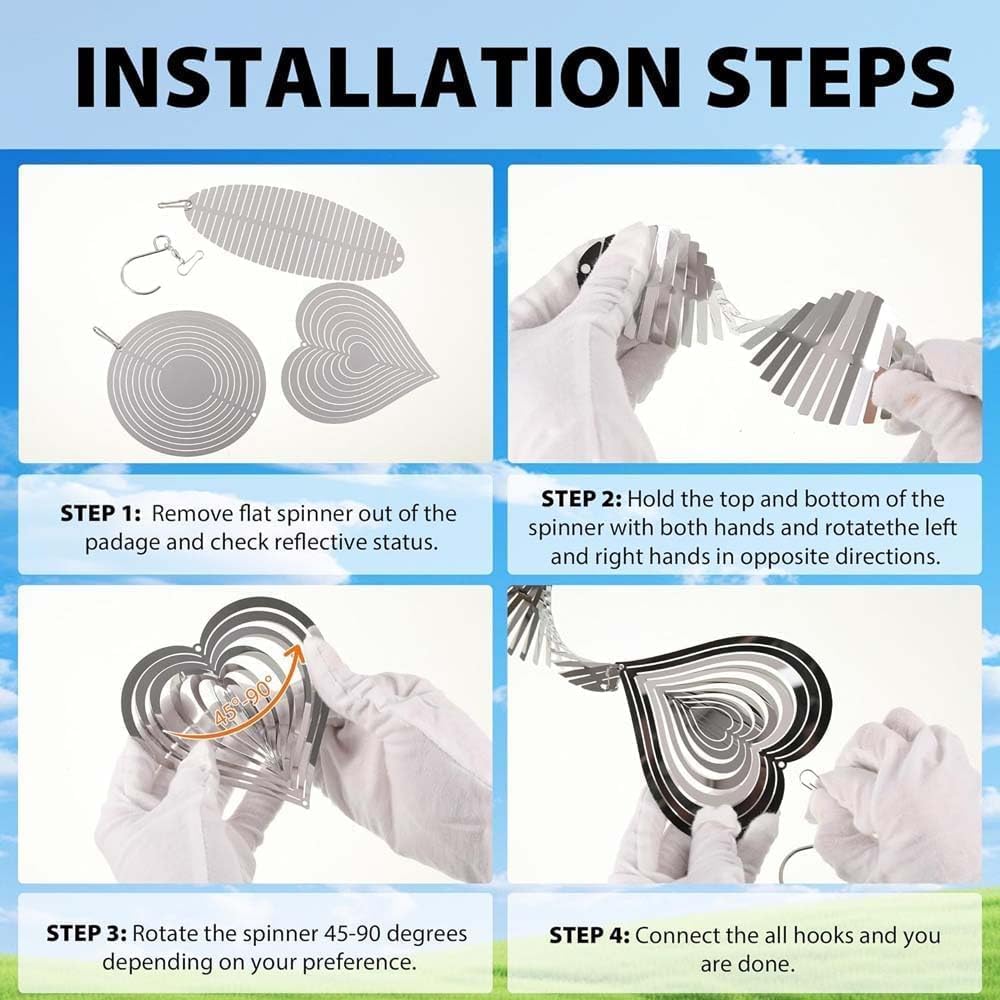 INSTALLATION STEPS

STEP 1: Remove flat spinner out of the padage and check reflective status.

STEP 2: Hold the top and bottom of the spinner with both hands and rotatethe left and right hands in opposite directions.

45°-90°

STEP 3: Rotate the spinner 45-90 degrees depending on your preference.

STEP 4: Connect the all hooks and you are done.