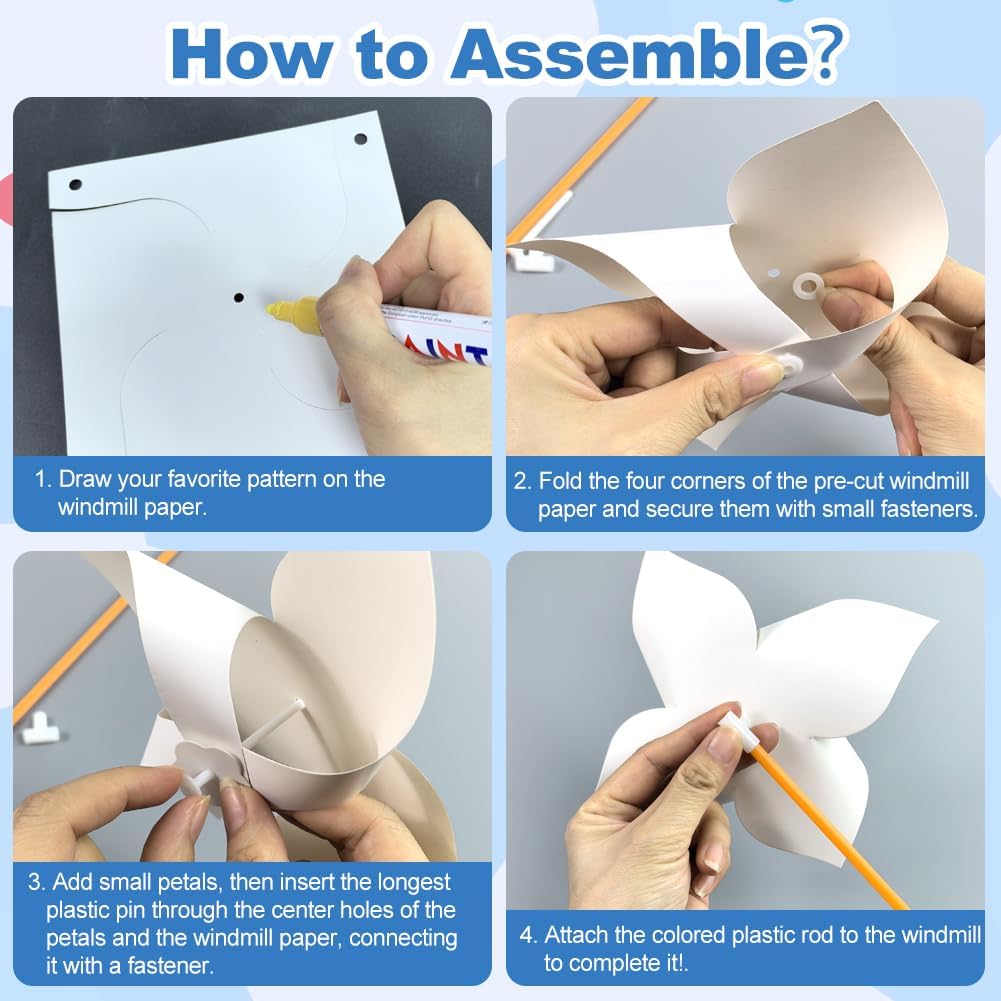 How to Assemble?

AINT

1. Draw your favorite pattern on the windmill paper.

2. Fold the four corners of the pre-cut windmill paper and secure them with small fasteners.

3. Add small petals, then insert the longest plastic pin through the center holes of the petals and the windmill paper, connecting it with a fastener.

4. Attach the colored plastic rod to the windmill to complete it!.