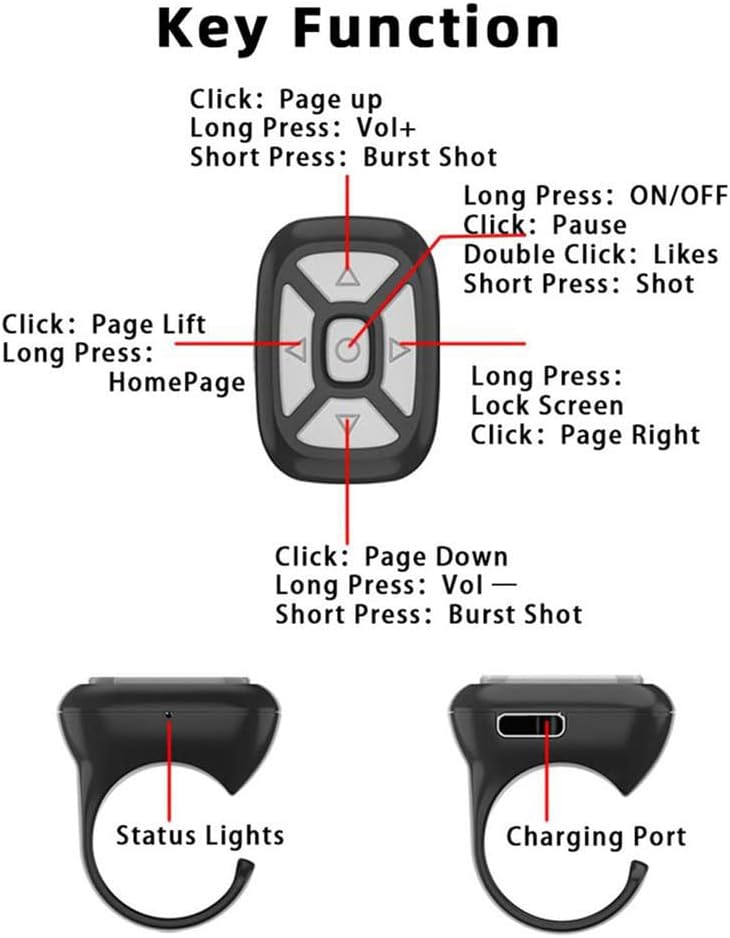 Key Function

Click: Page up
Long Press: Vol+
Short Press: Burst Shot

Long Press: ON/OFF
Click: Pause
Double Click: Likes
Short Press: Shot

Click: Page Lift
Long Press: HomePage

Long Press: Lock Screen
Click: Page Right

Click: Page Down
Long Press: Vol —
Short Press: Burst Shot

Status Lights

Charging Port