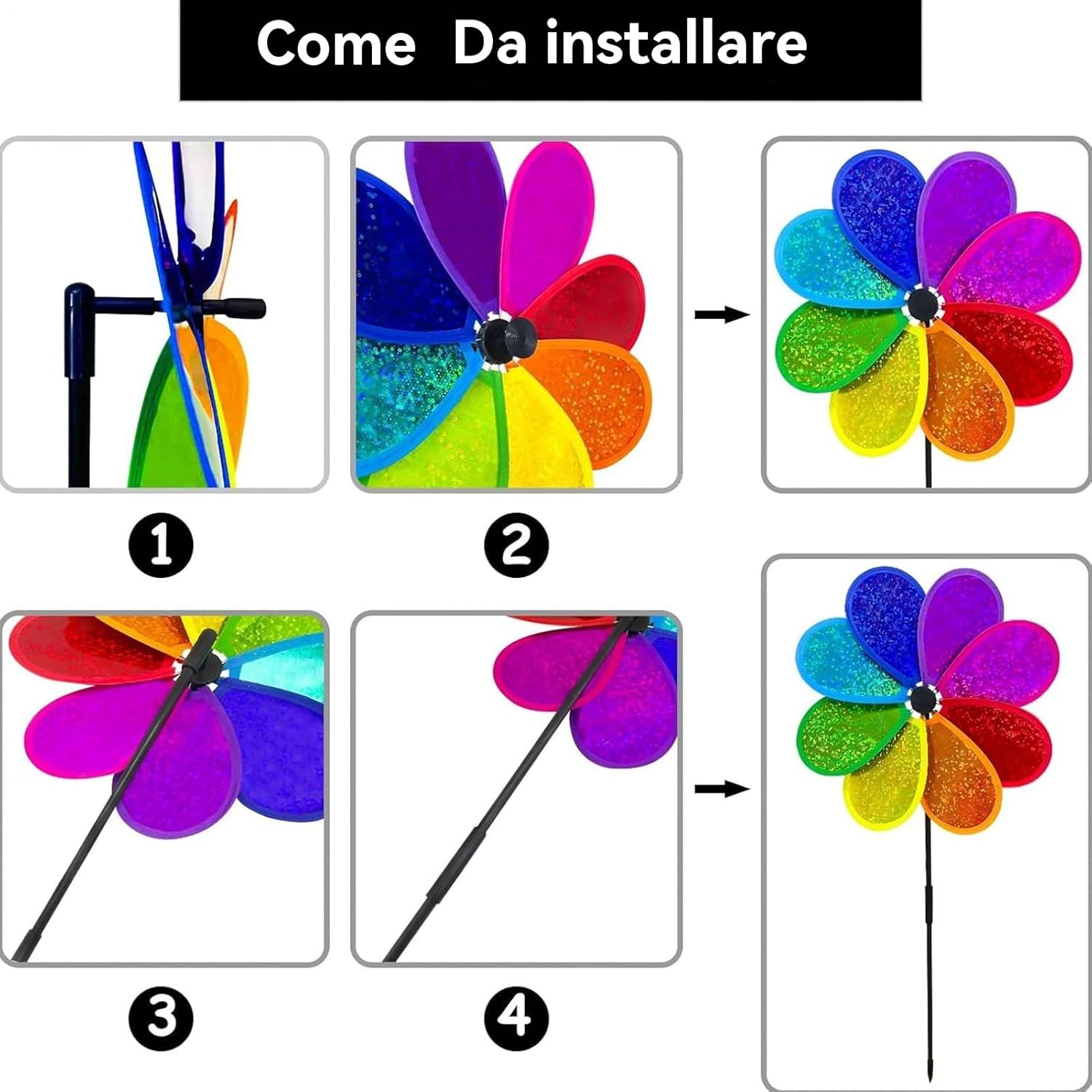 Come Da installare

1

2

3

4