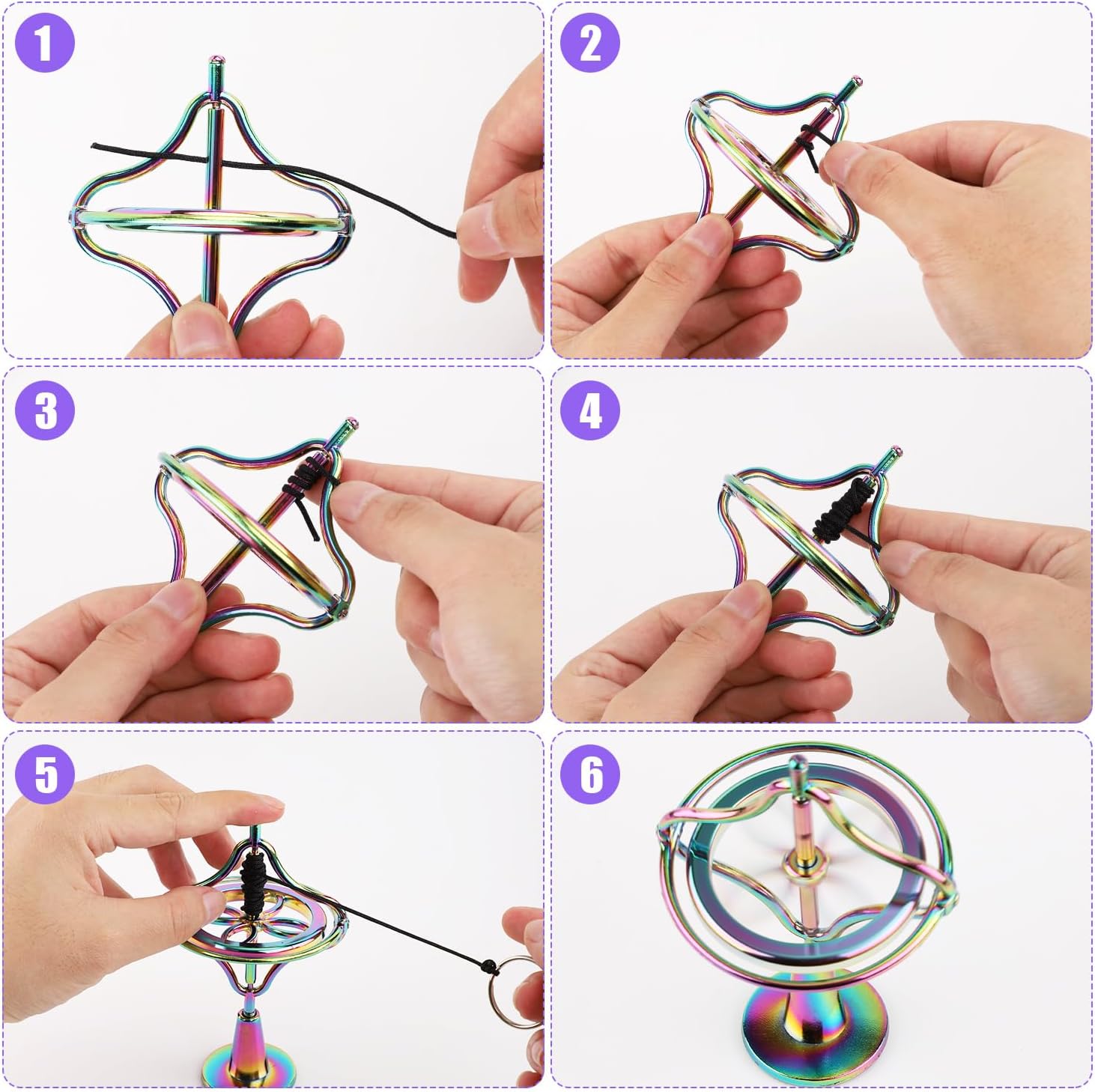 1

2

3

4

5

6