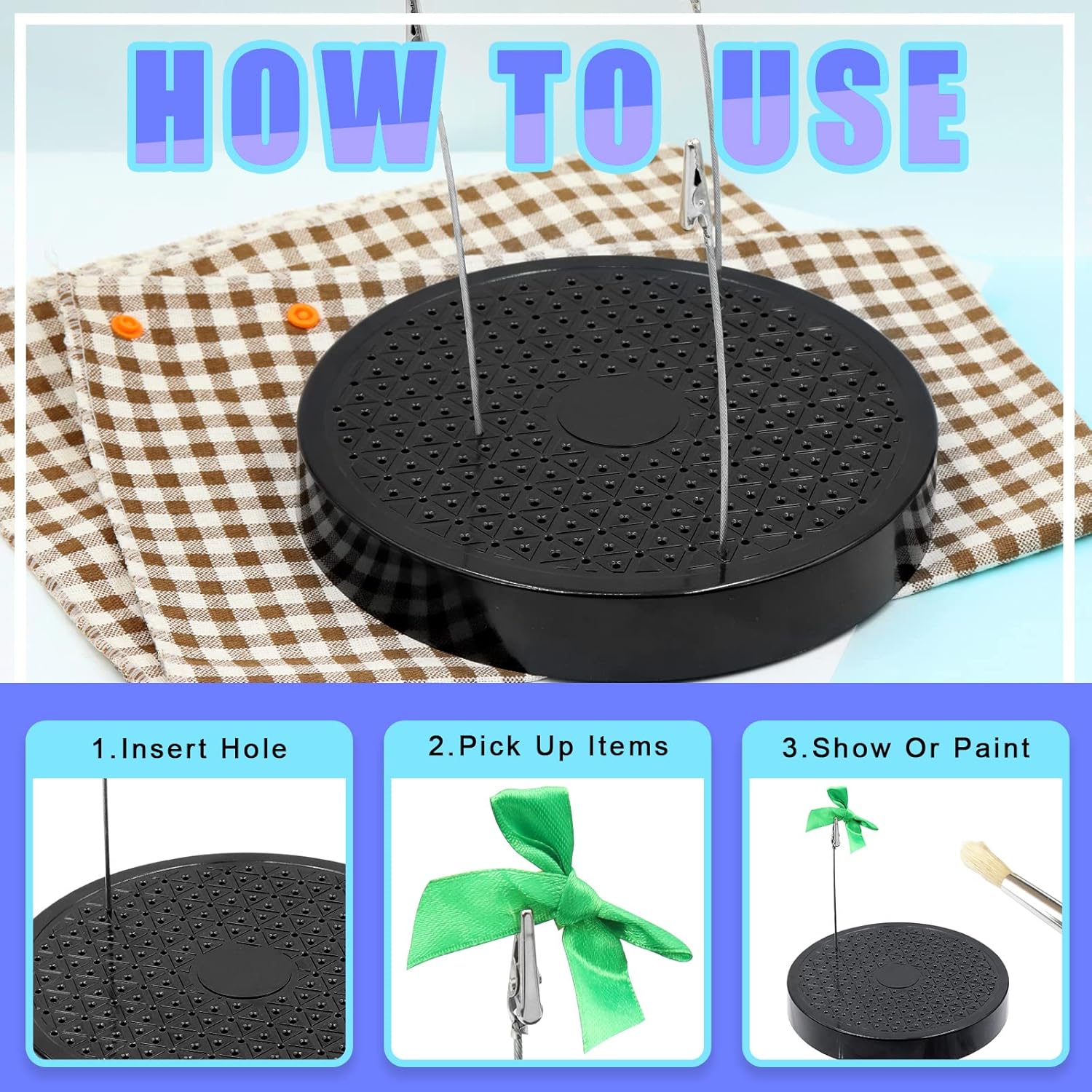 HOW TO USE

1.Insert Hole

2.Pick Up Items

3.Show Or Paint