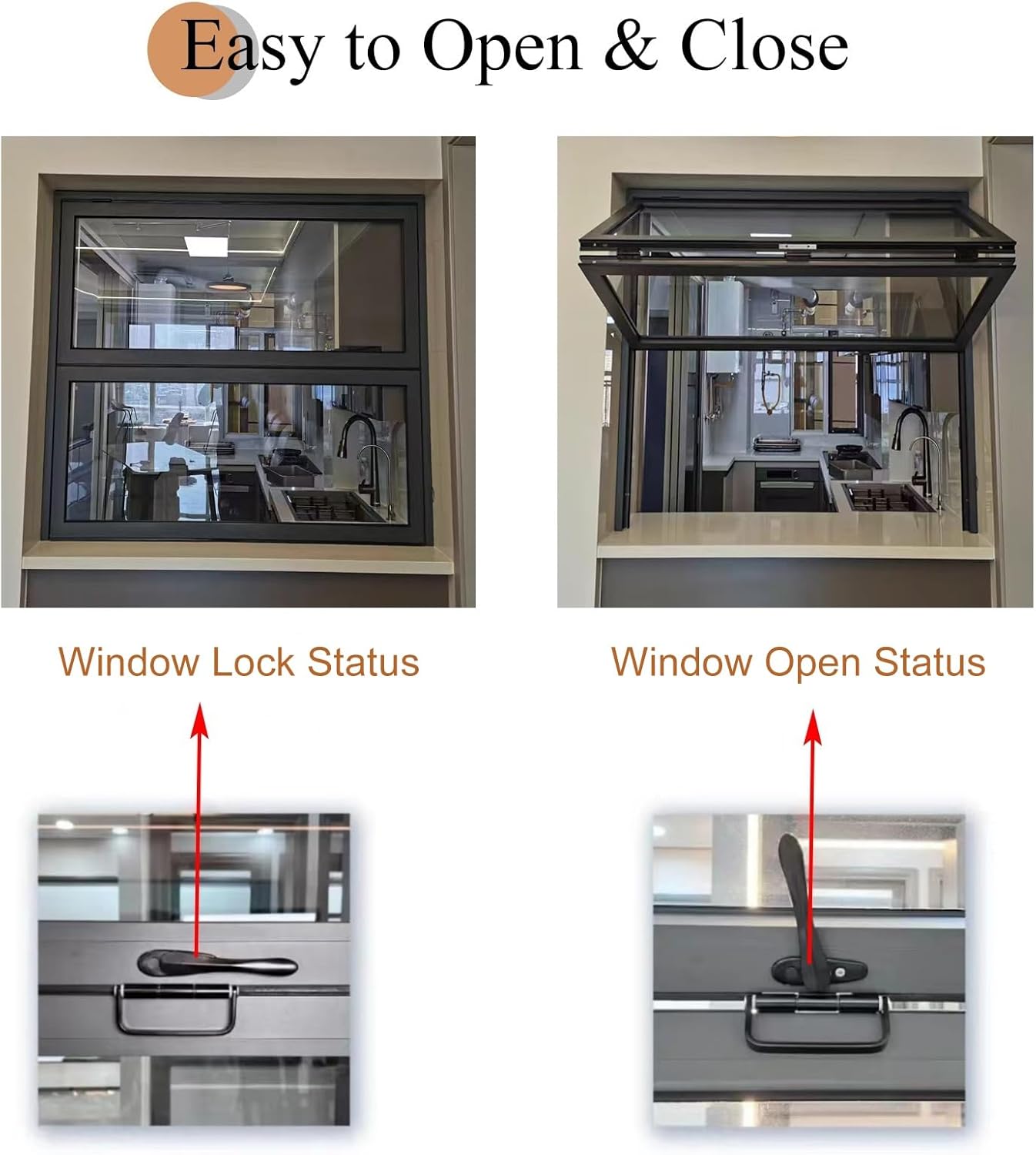 Easy to Open & Close

Window Lock Status

Window Open Status