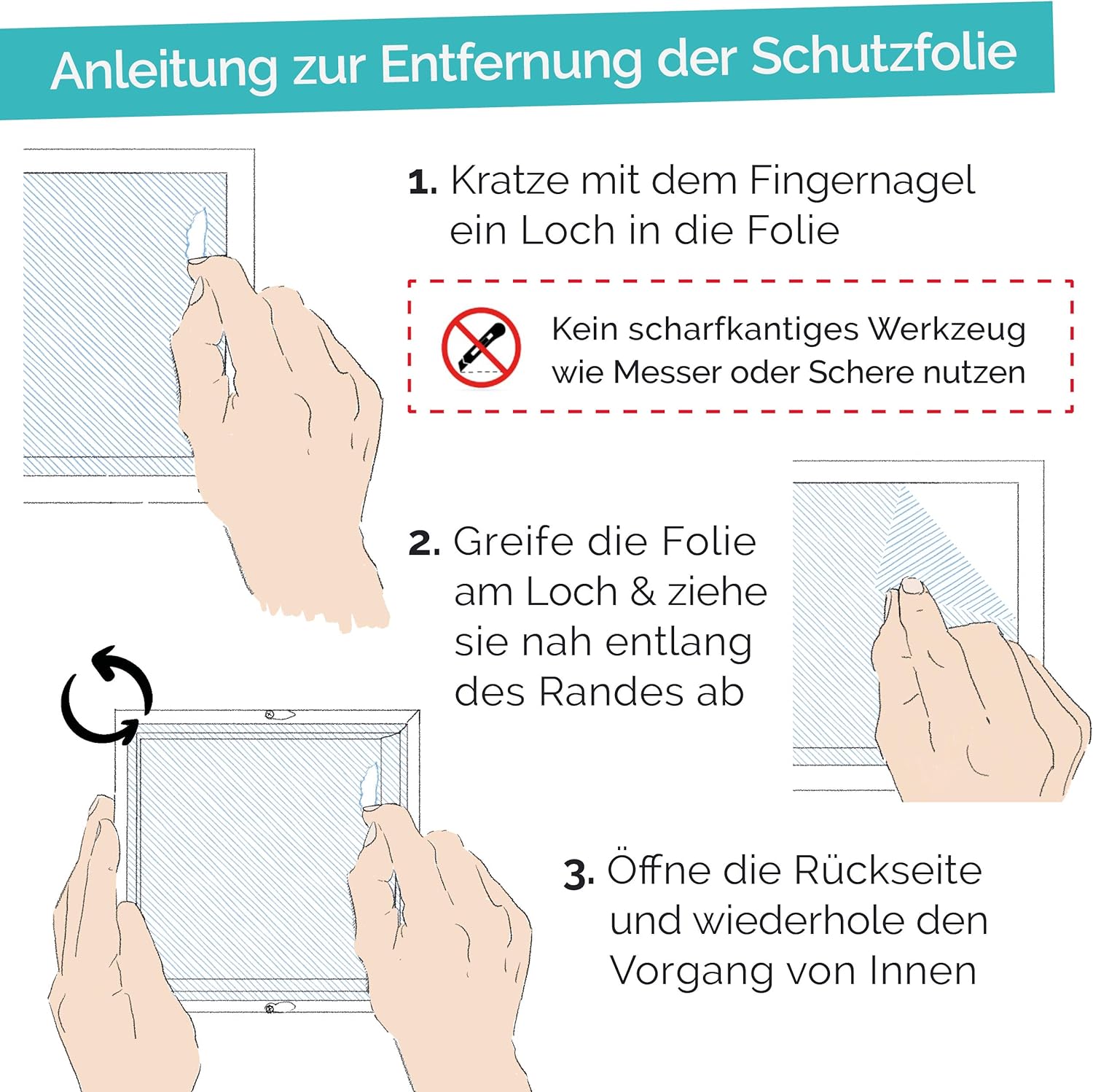 Anleitung zur Entfernung der Schutzfolie

1. Kratze mit dem Fingernagel ein Loch in die Folie

Kein scharfkantiges Werkzeug wie Messer oder Schere nutzen

2. Greife die Folie am Loch & ziehe sie nah entlang des Randes ab

3. Öffne die Rückseite und wiederhole den Vorgang von Innen