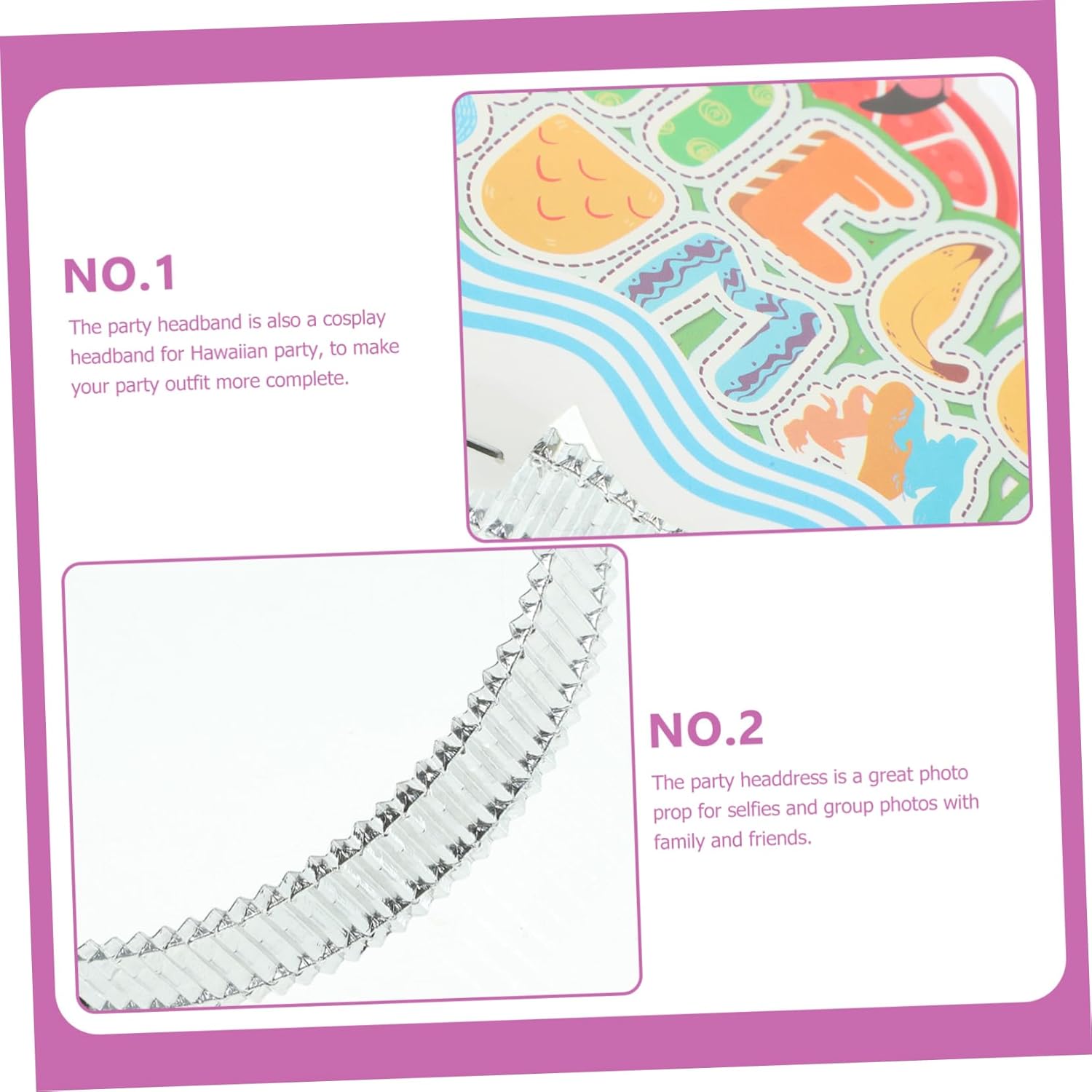 NO.1

The party headband is also a cosplay headband for Hawaiian party, to make your party outfit more complete.

NO.2

The party headdress is a great photo prop for selfies and group photos with family and friends.