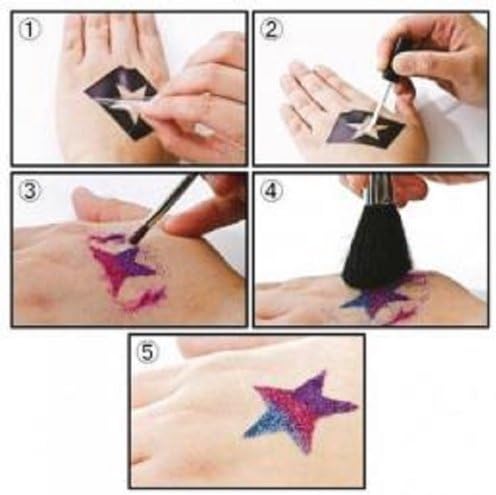 ①

②

③

④

⑤