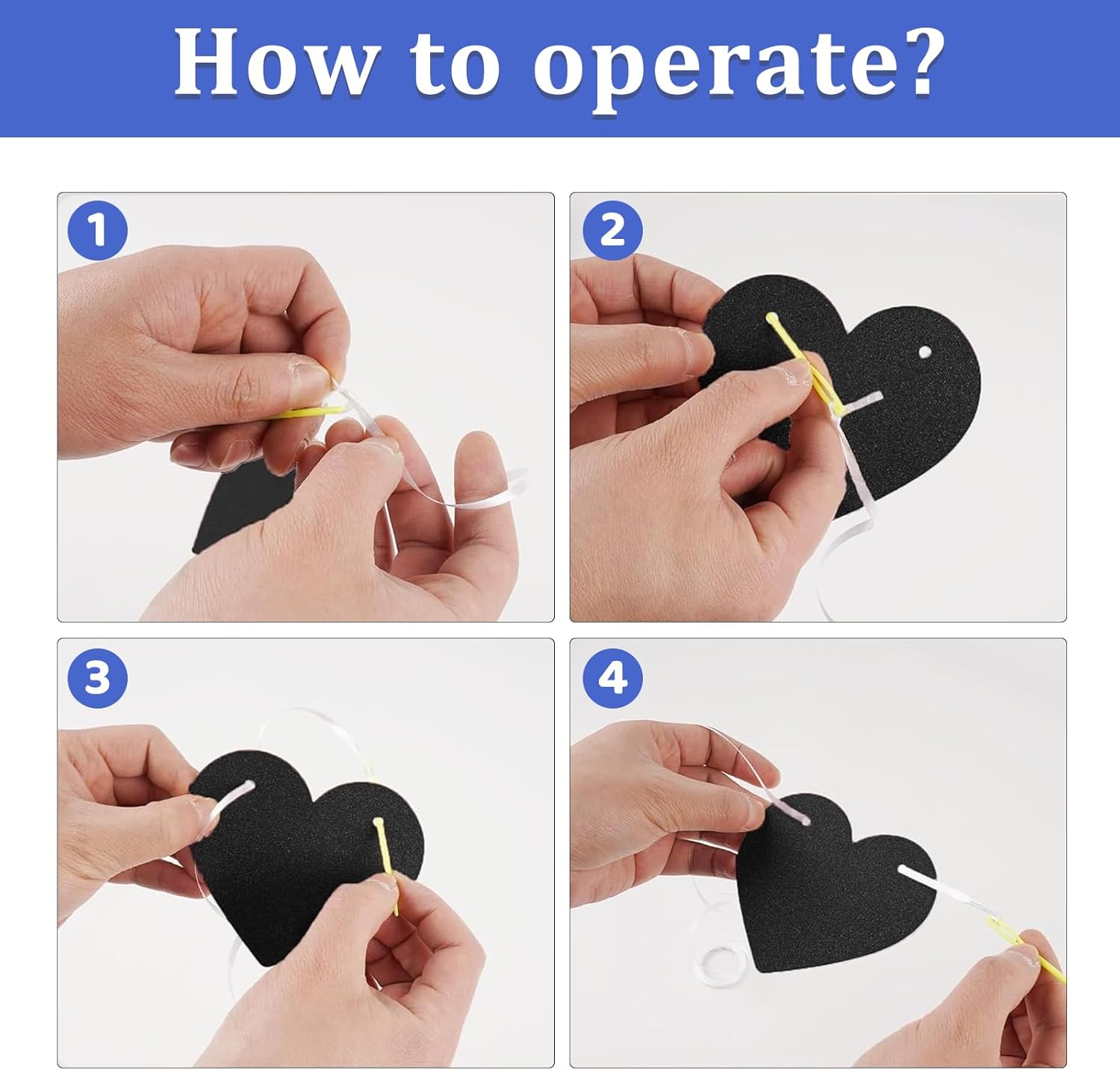 How to operate?

1

2

3

4