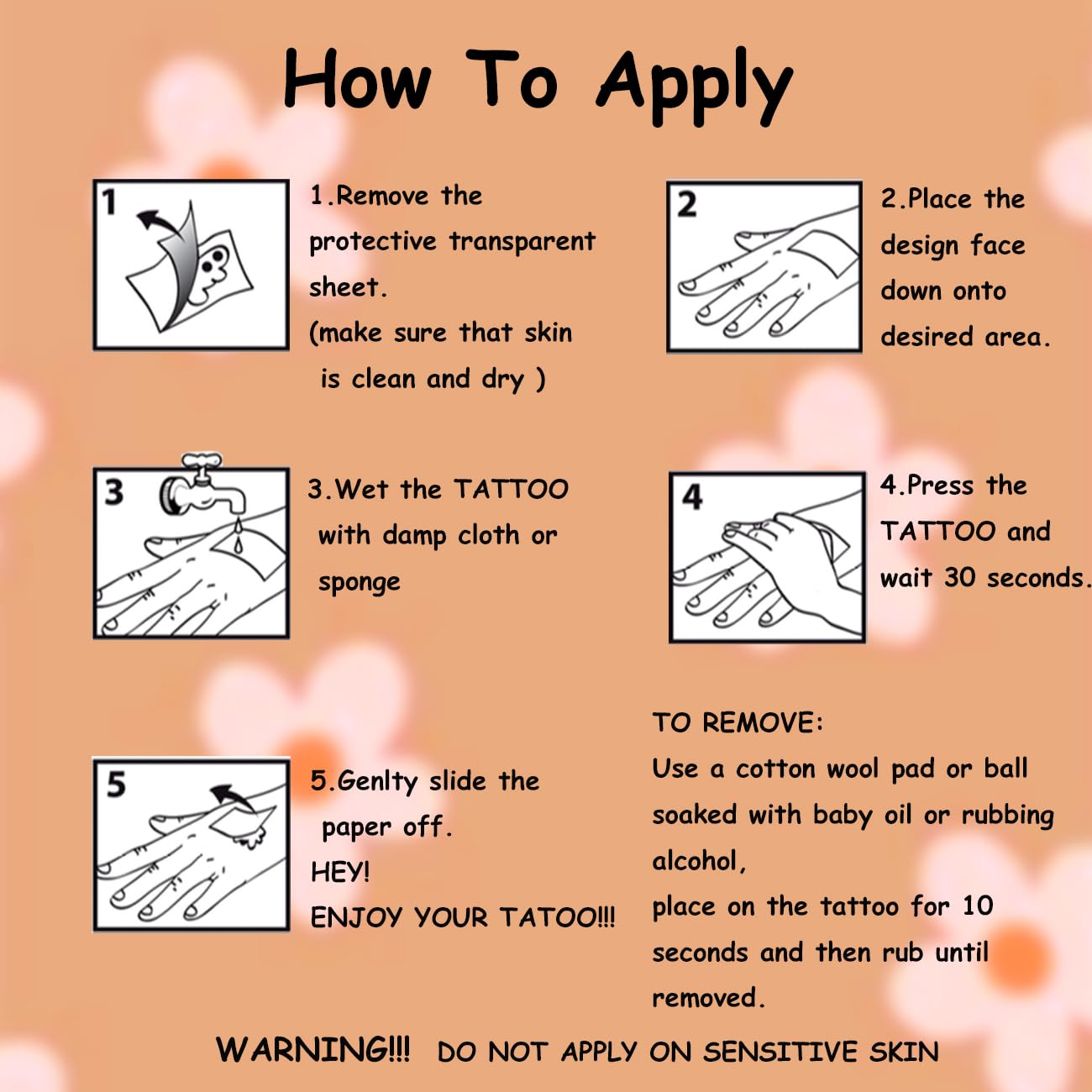 How To Apply

1

1.Remove the protective transparent sheet.
(make sure that skin is clean and dry )

2

2.Place the design face down onto desired area.

3

3.Wet the TATTOO with damp cloth or sponge

4

4.Press the TATTOO and wait 30 seconds.

5

5.Genlty slide the paper off.
HEY!
ENJOY YOUR TATOO!!!

TO REMOVE:
Use a cotton wool pad or ball soaked with baby oil or rubbing alcohol,
place on the tattoo for 10 seconds and then rub until removed.

WARNING!!! DO NOT APPLY ON SENSITIVE SKIN