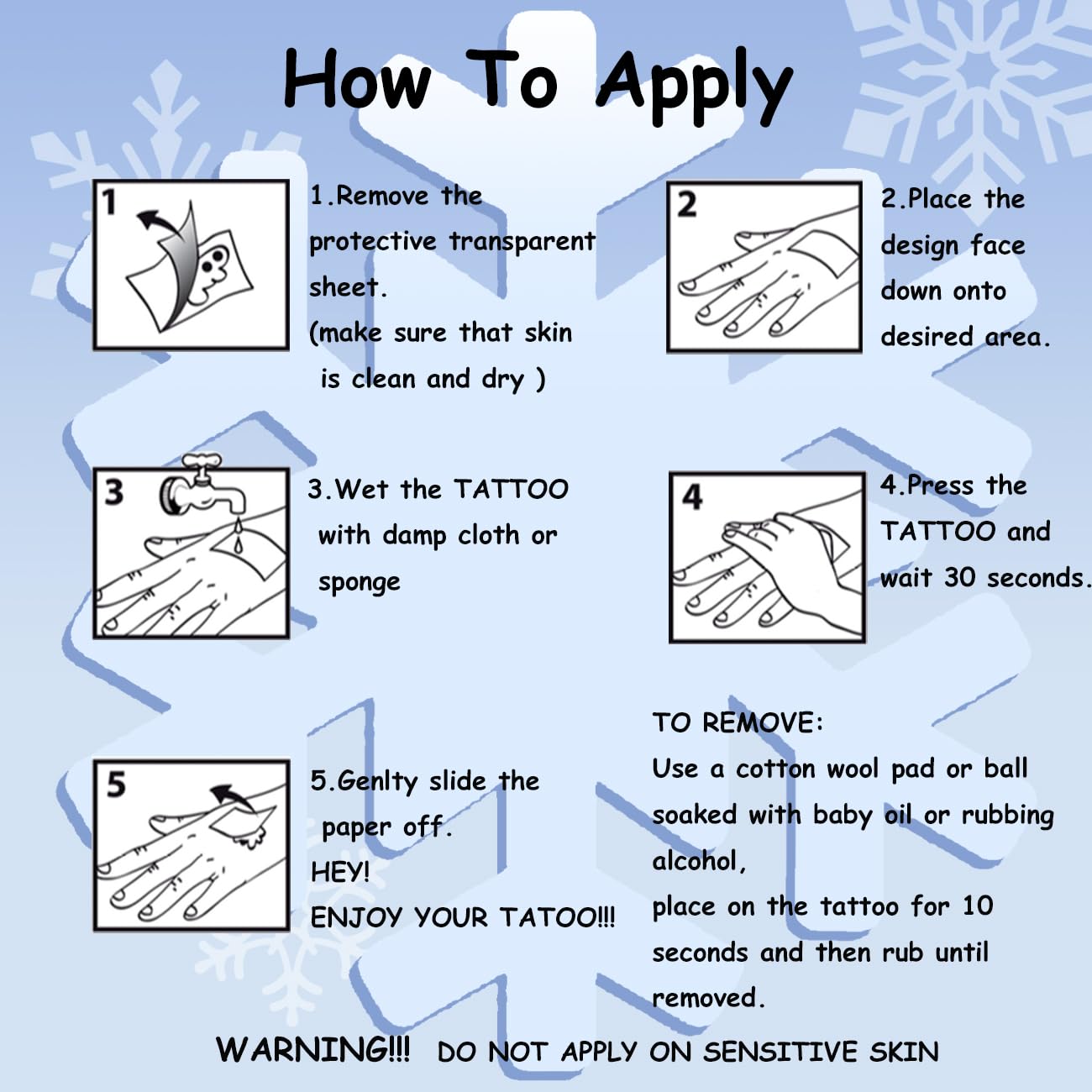 How To Apply

1

1.Remove the protective transparent sheet.
(make sure that skin is clean and dry )

2

2.Place the design face down onto desired area.

3

3.Wet the TATTOO with damp cloth or sponge

4

4.Press the TATTOO and wait 30 seconds.

5

5.Genlty slide the paper off.
HEY!
ENJOY YOUR TATOO!!!

TO REMOVE:
Use a cotton wool pad or ball soaked with baby oil or rubbing alcohol,
place on the tattoo for 10 seconds and then rub until removed.

WARNING!!! DO NOT APPLY ON SENSITIVE SKIN