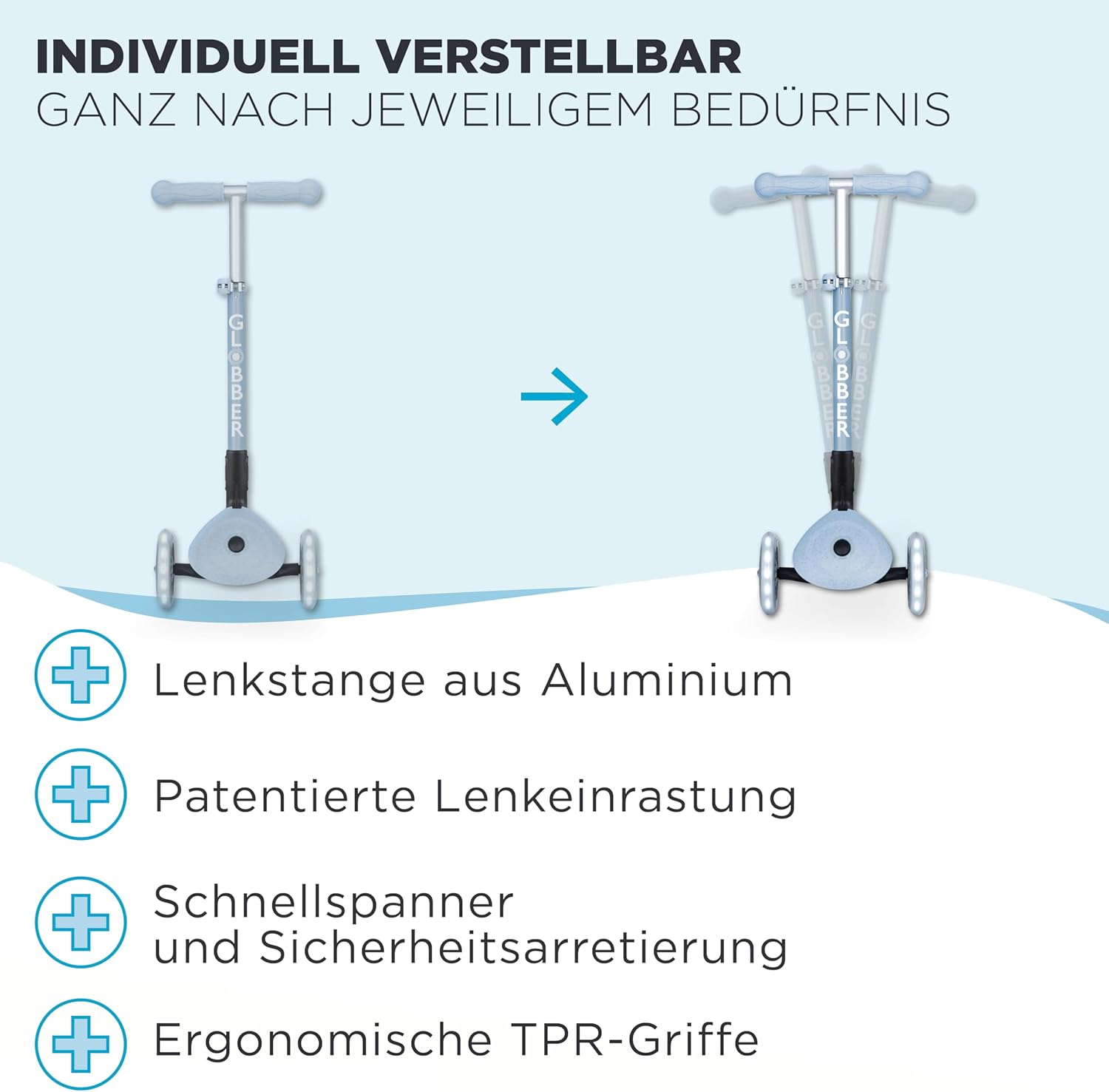 INDIVIDUELL VERSTELLBAR
GANZ NACH JEWEILIGEM BEDÜRFNIS

GLOBBER

GLOBBER

Lenkstange aus Aluminium

Patentierte Lenkeinrastung

Schnellspanner
und Sicherheitsarretierung

Ergonomische TPR-Griffe