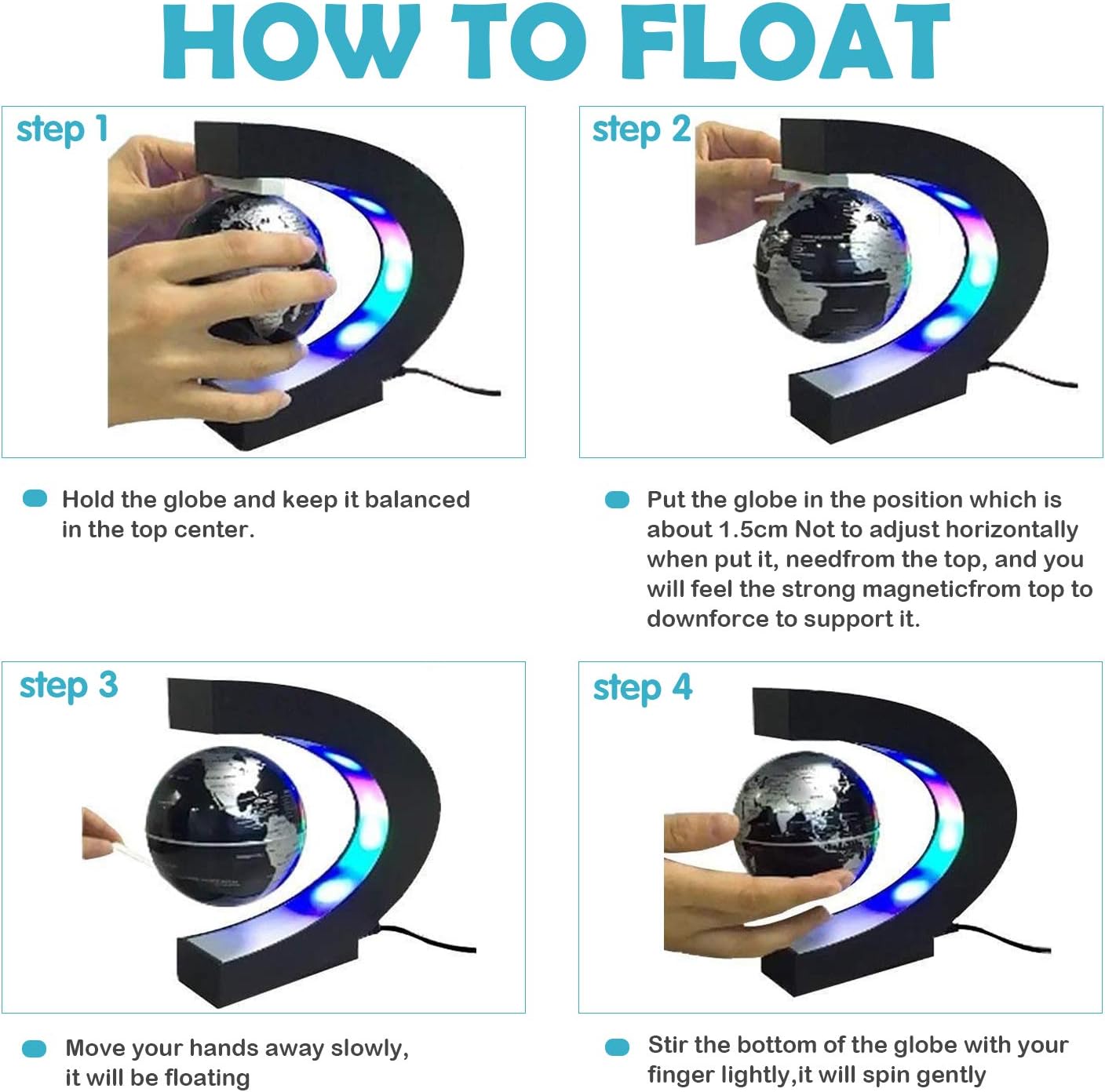 HOW TO FLOAT

step 1

Hold the globe and keep it balanced in the top center.

step 2

Put the globe in the position which is about 1.5cm Not to adjust horizontally when put it, needfrom the top, and you will feel the strong magneticfrom top to downforce to support it.

step 3

Move your hands away slowly, it will be floating

step 4

Stir the bottom of the globe with your finger lightly,it will spin gently