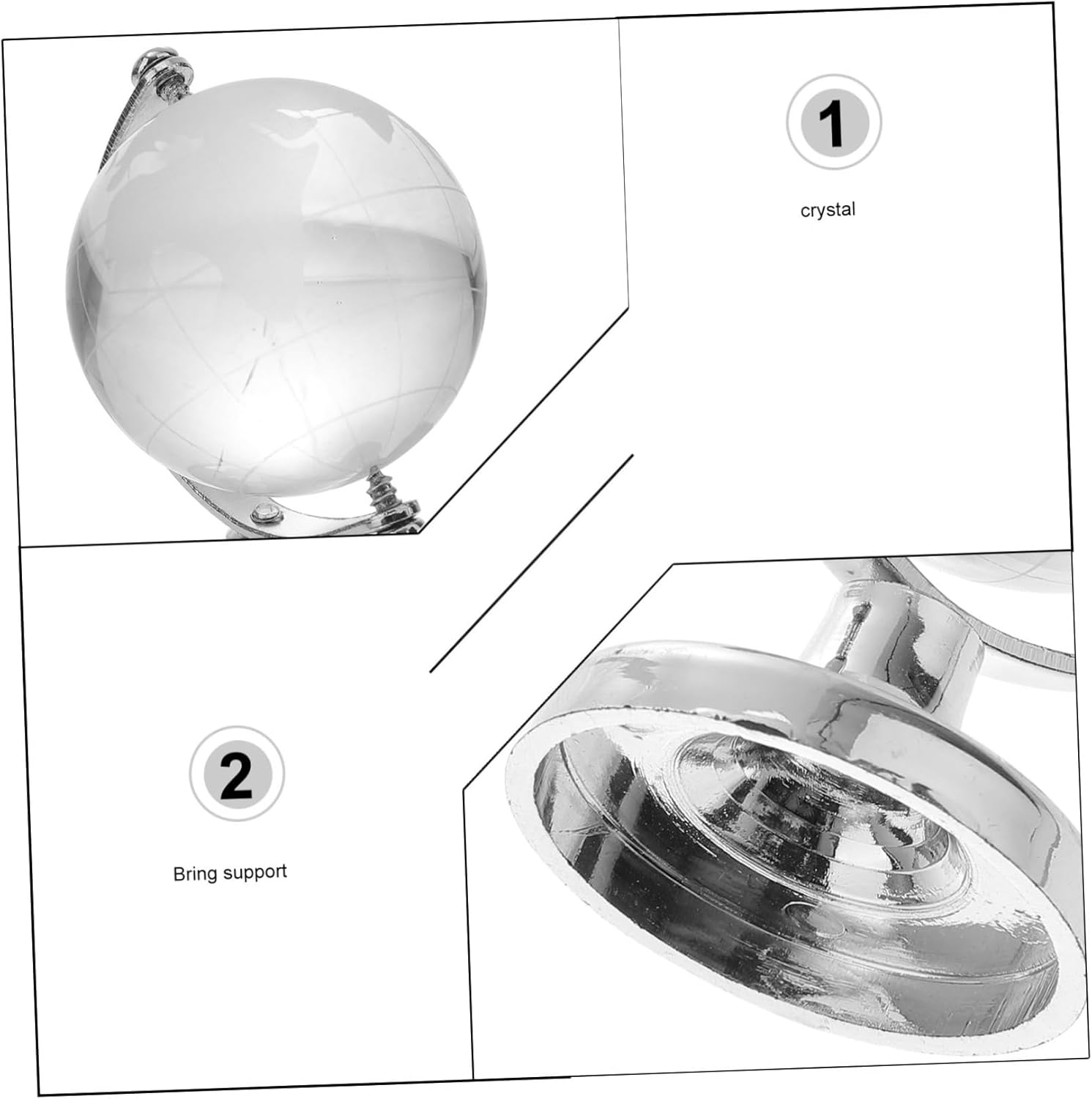 1

crystal

2

Bring support