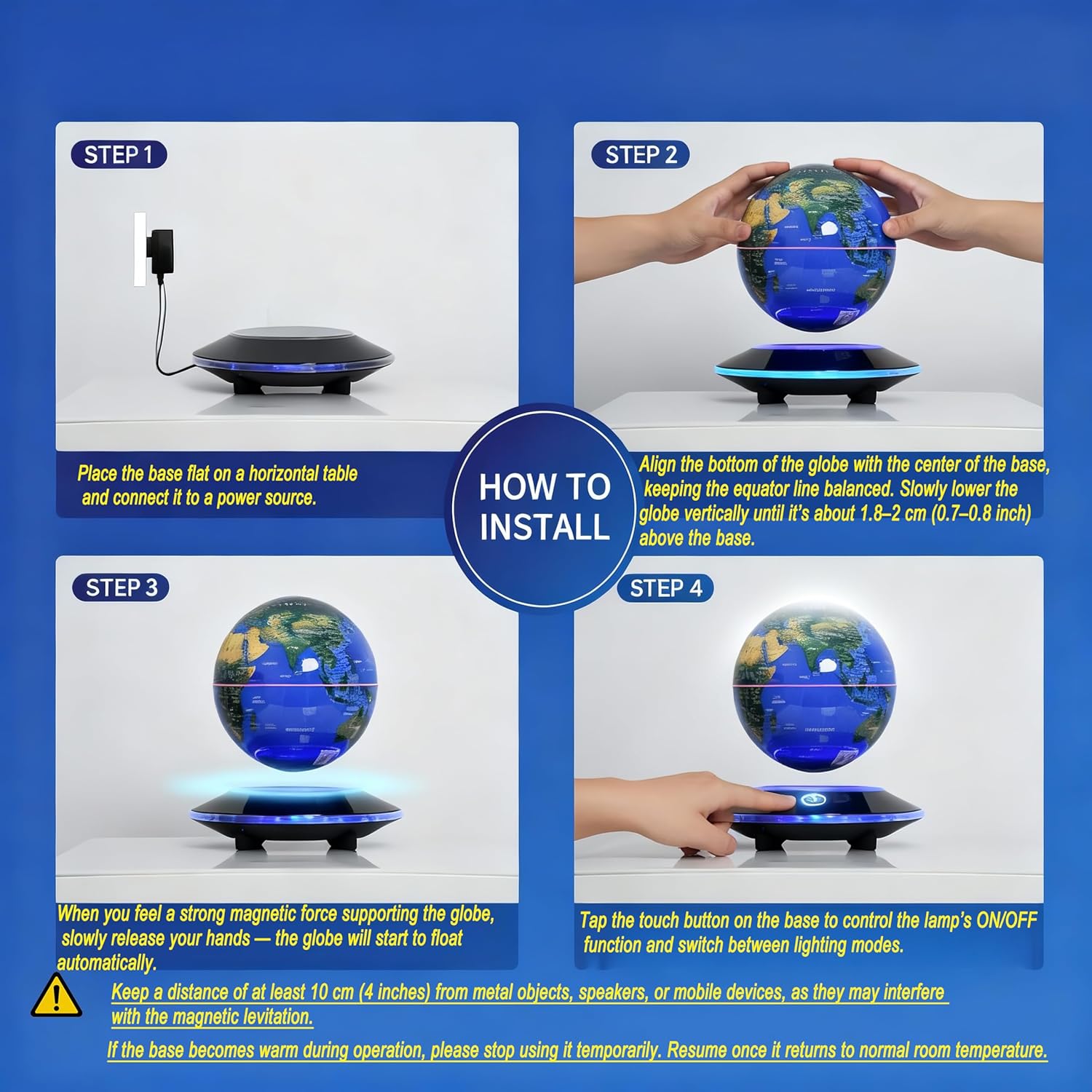 STEP 1

Place the base flat on a horizontal table and connect it to a power source.

STEP 2

Align the bottom of the globe with the center of the base, keeping the equator line balanced. Slowly lower the globe vertically until it's about 1.8–2 cm (0.7–0.8 inch) above the base.

HOW TO INSTALL

STEP 3

When you feel a strong magnetic force supporting the globe, slowly release your hands — the globe will start to float automatically.

STEP 4

Tap the touch button on the base to control the lamp's ON/OFF function and switch between lighting modes.

Keep a distance of at least 10 cm (4 inches) from metal objects, speakers, or mobile devices, as they may interfere with the magnetic levitation.

If the base becomes warm during operation, please stop using it temporarily. Resume once it returns to normal room temperature.